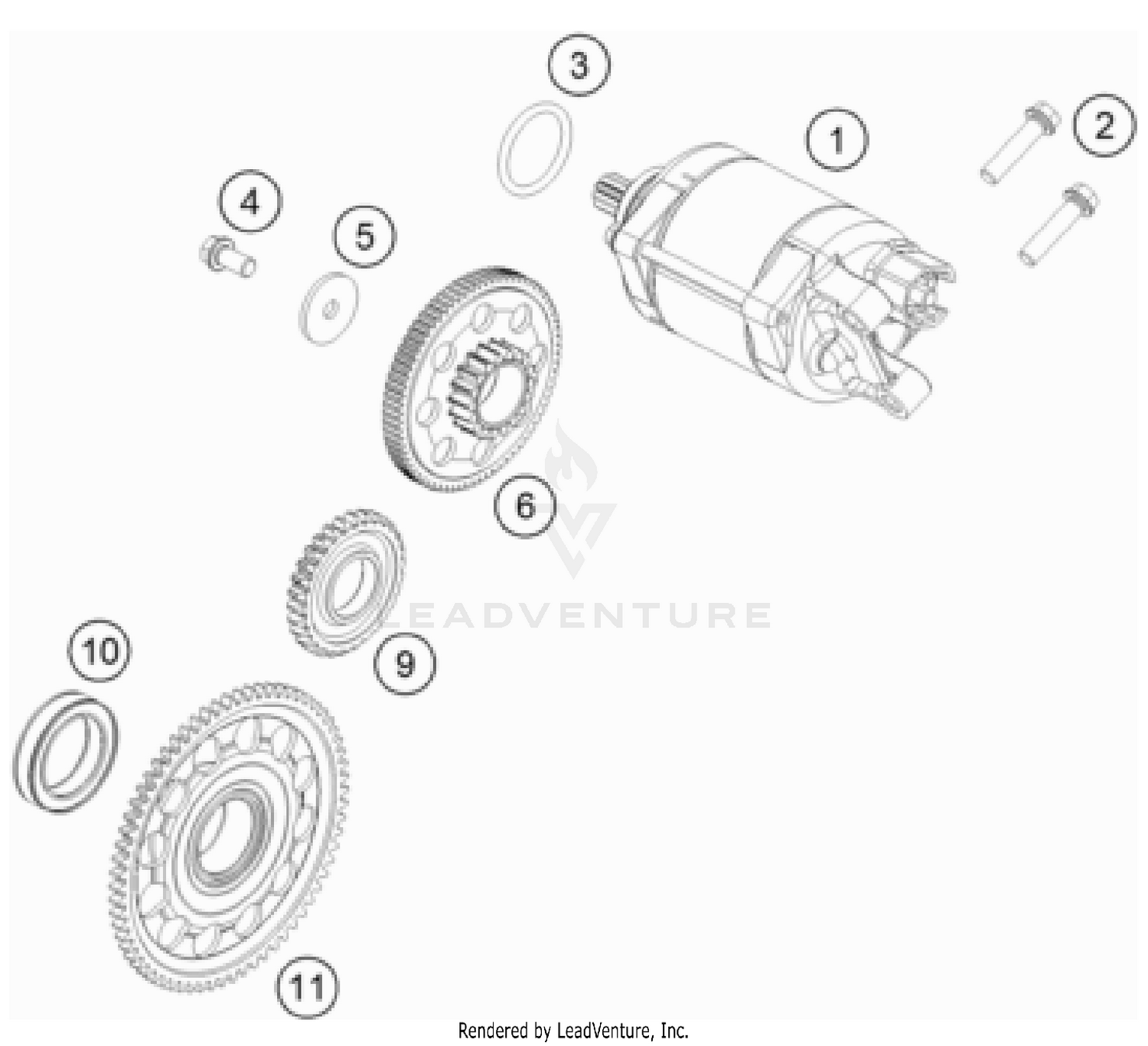 3
1
2
4
5
6
LEADVENTURE
9
10
11
Rendered by LeadVenture, Inc.