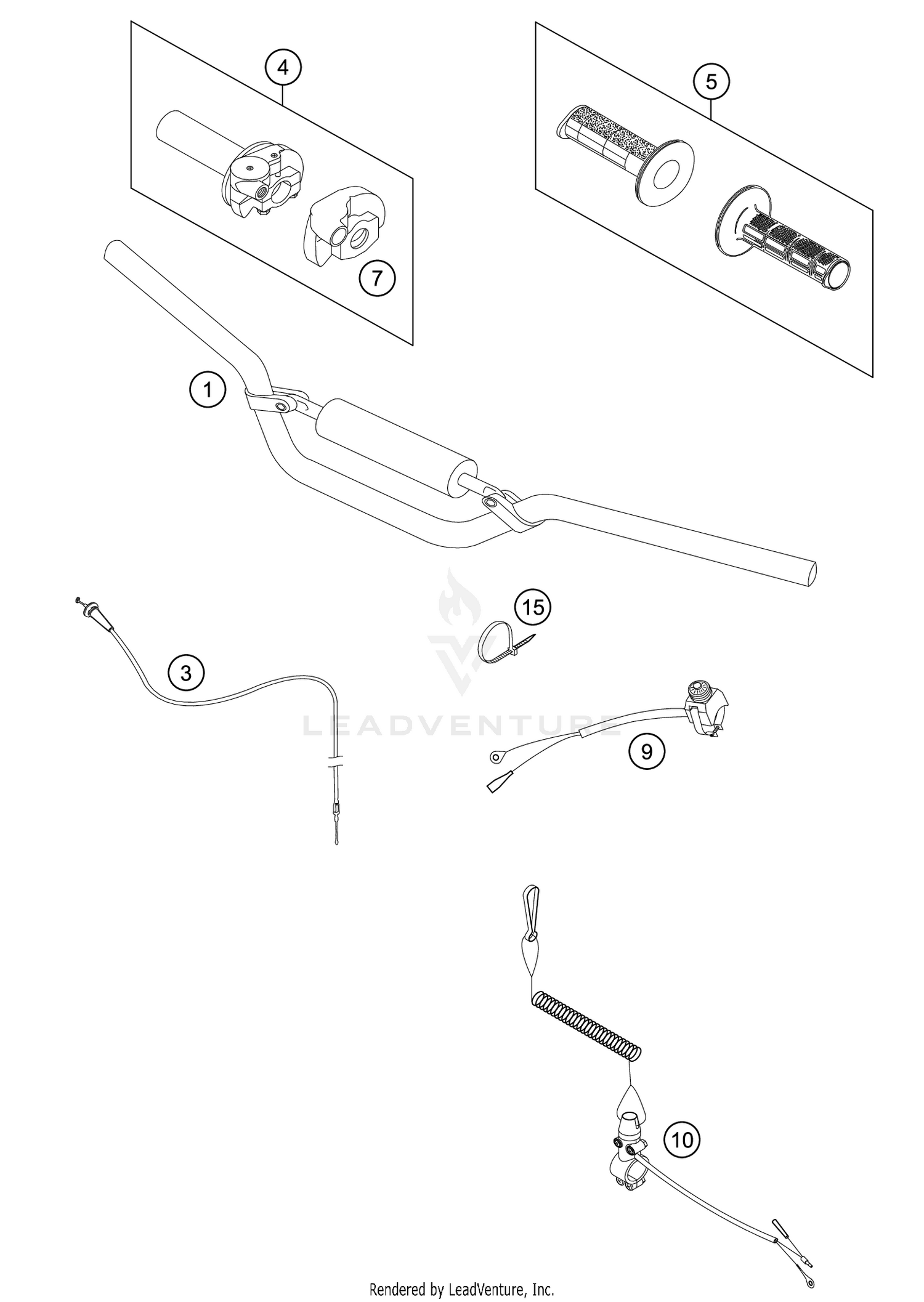 4

5

7

1

15

3

LEADVENTURE

9

10

Rendered by LeadVenture, Inc.