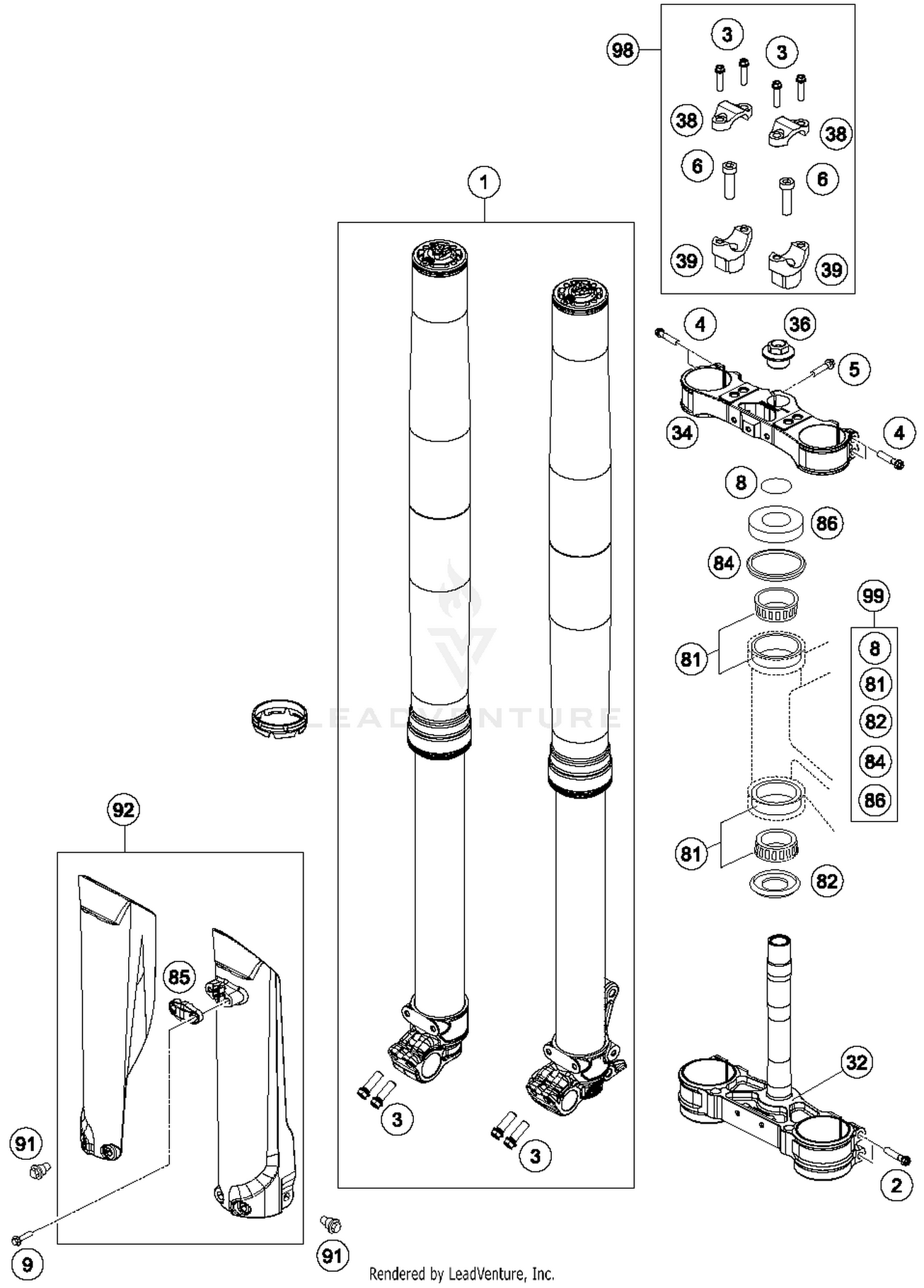 98
3
3
38
38
6
6
39
39
1
4
36
5
34
4
8
86
84
99
81
8
81
82
84
86
LEADVENTURE
81
82
92
85
32
3
3
91
2
9
91
Rendered by LeadVenture, Inc.