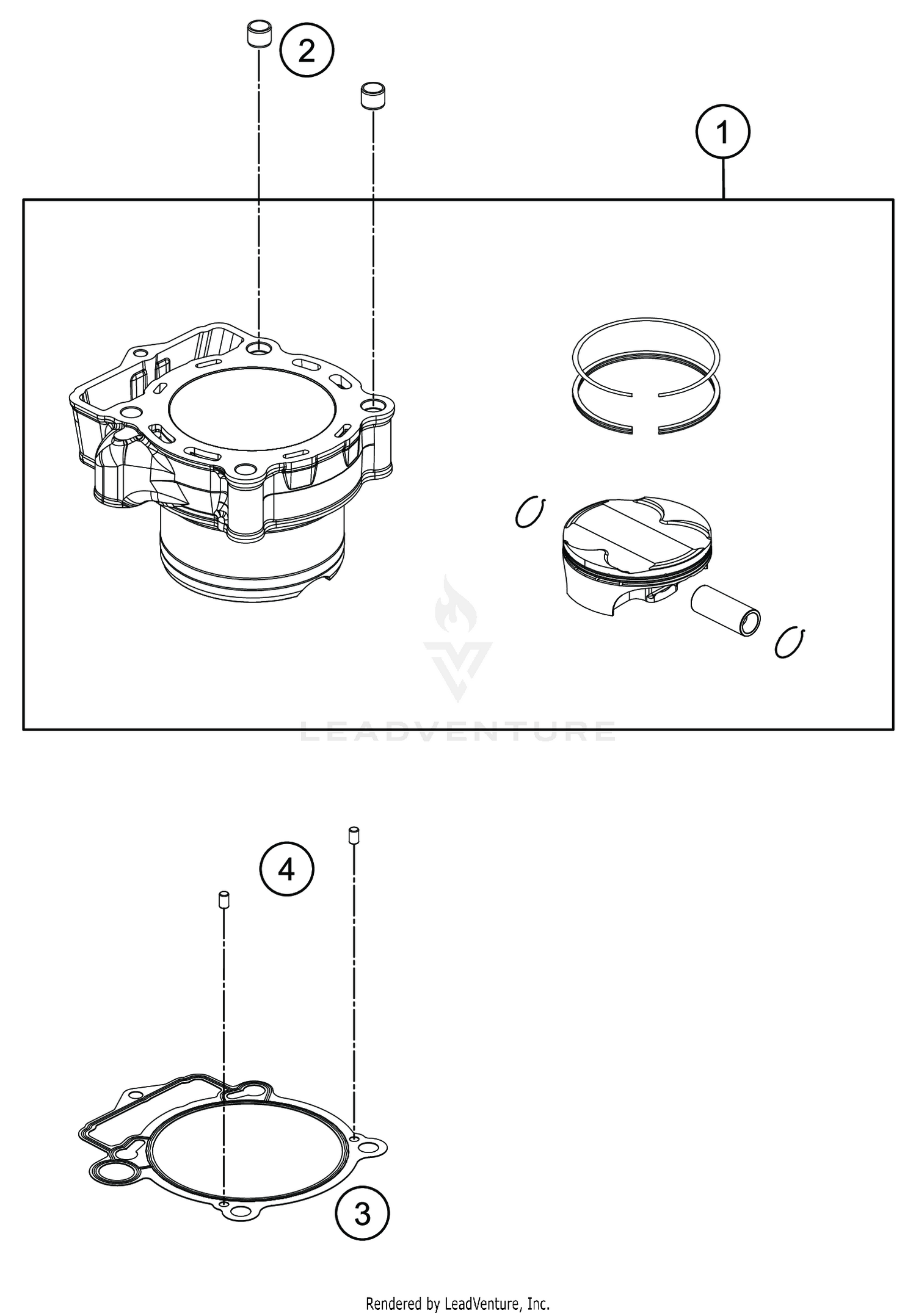 2

1

LEADVENTURE

4

3

Rendered by LeadVenture, Inc.