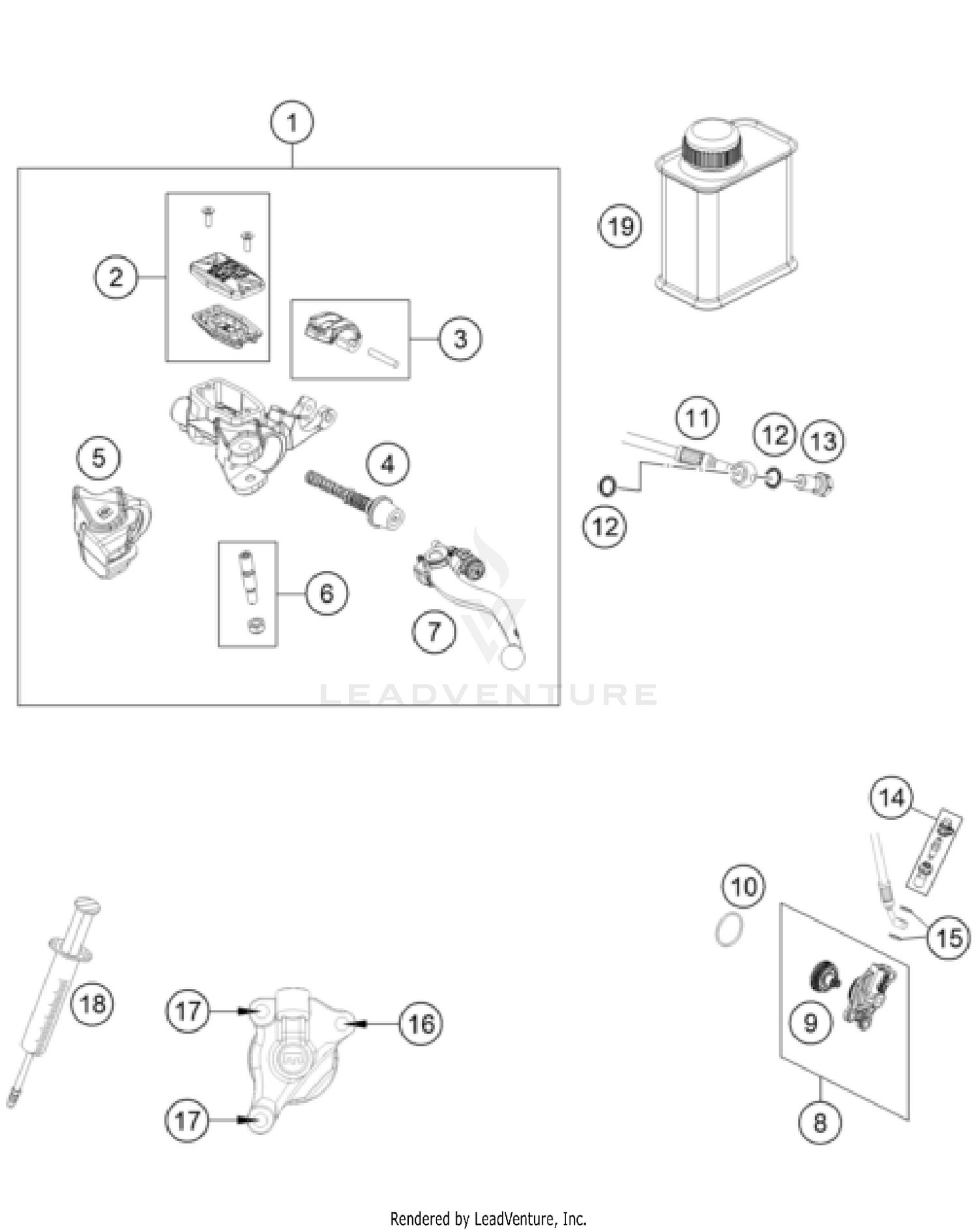 1

19

2

3

11

12

13

5

4

12

6

7

LEADVENTURE

14

10

15

18

17

16

9

17

8

Rendered by LeadVenture, Inc.