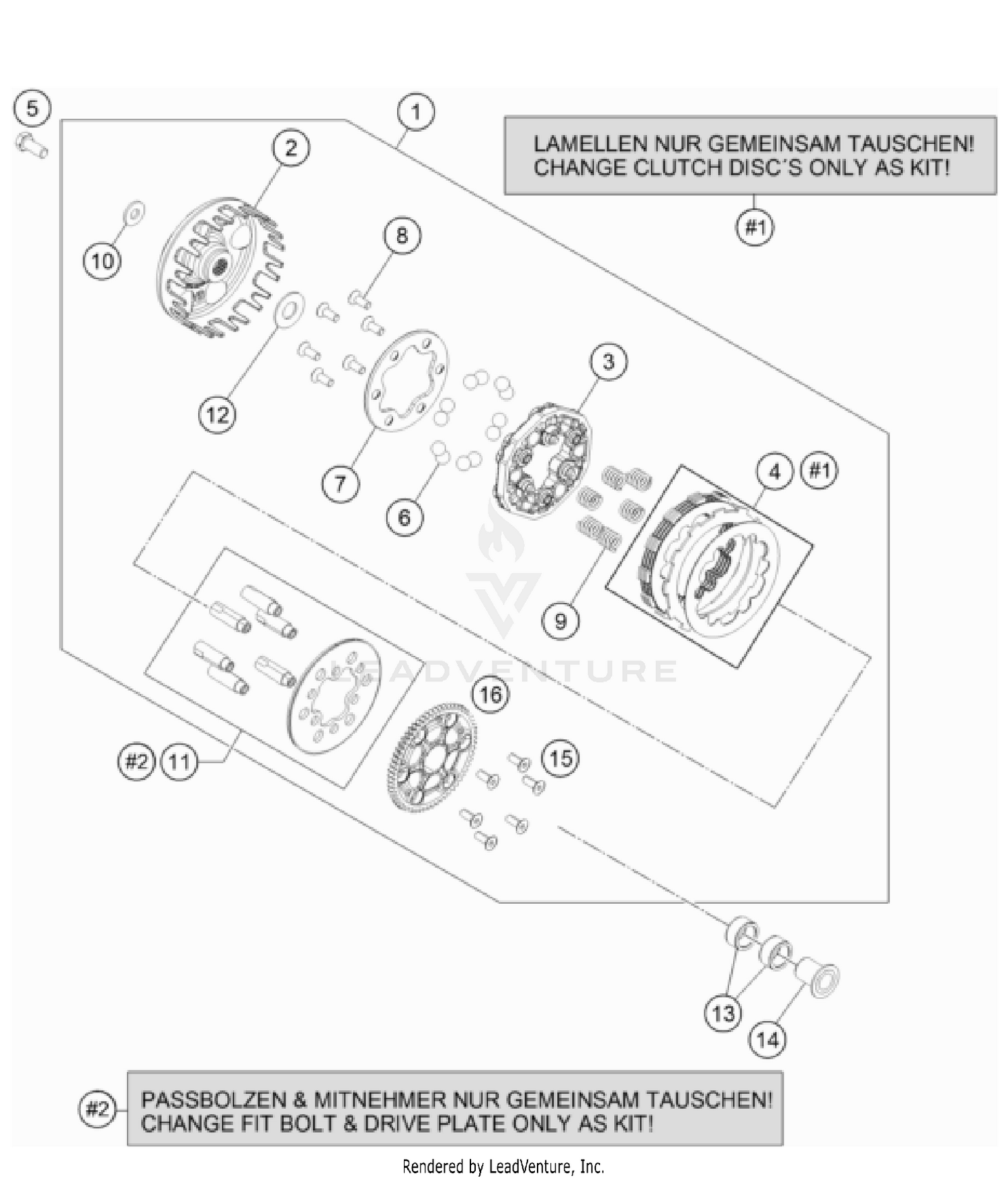 5

1

LAMELLEN NUR GEMEINSAM TAUSCHEN!
CHANGE CLUTCH DISC´S ONLY AS KIT!

#1

2

10

8

12

3

7

6

4 #1

9

LEADVENTURE

16

15

#2 11

13

14

#2 PASSBOLZEN & MITNEHMER NUR GEMEINSAM TAUSCHEN!
CHANGE FIT BOLT & DRIVE PLATE ONLY AS KIT!

Rendered by LeadVenture, Inc.