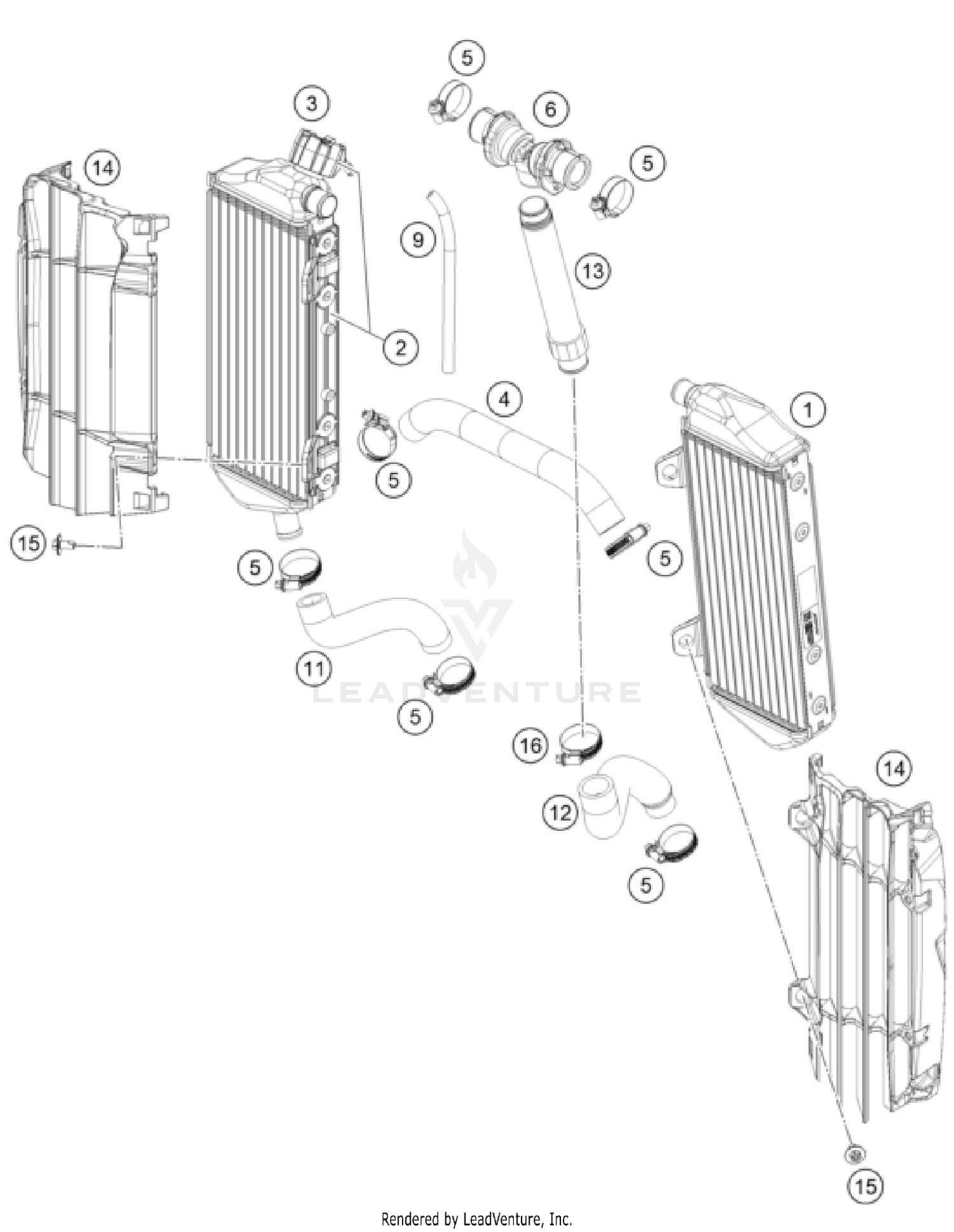 5
3
6
14
5
9
13
2
4
1
5
15
5
5
11
LEADVENTURE
5
16
14
12
5
15
Rendered by LeadVenture, Inc.