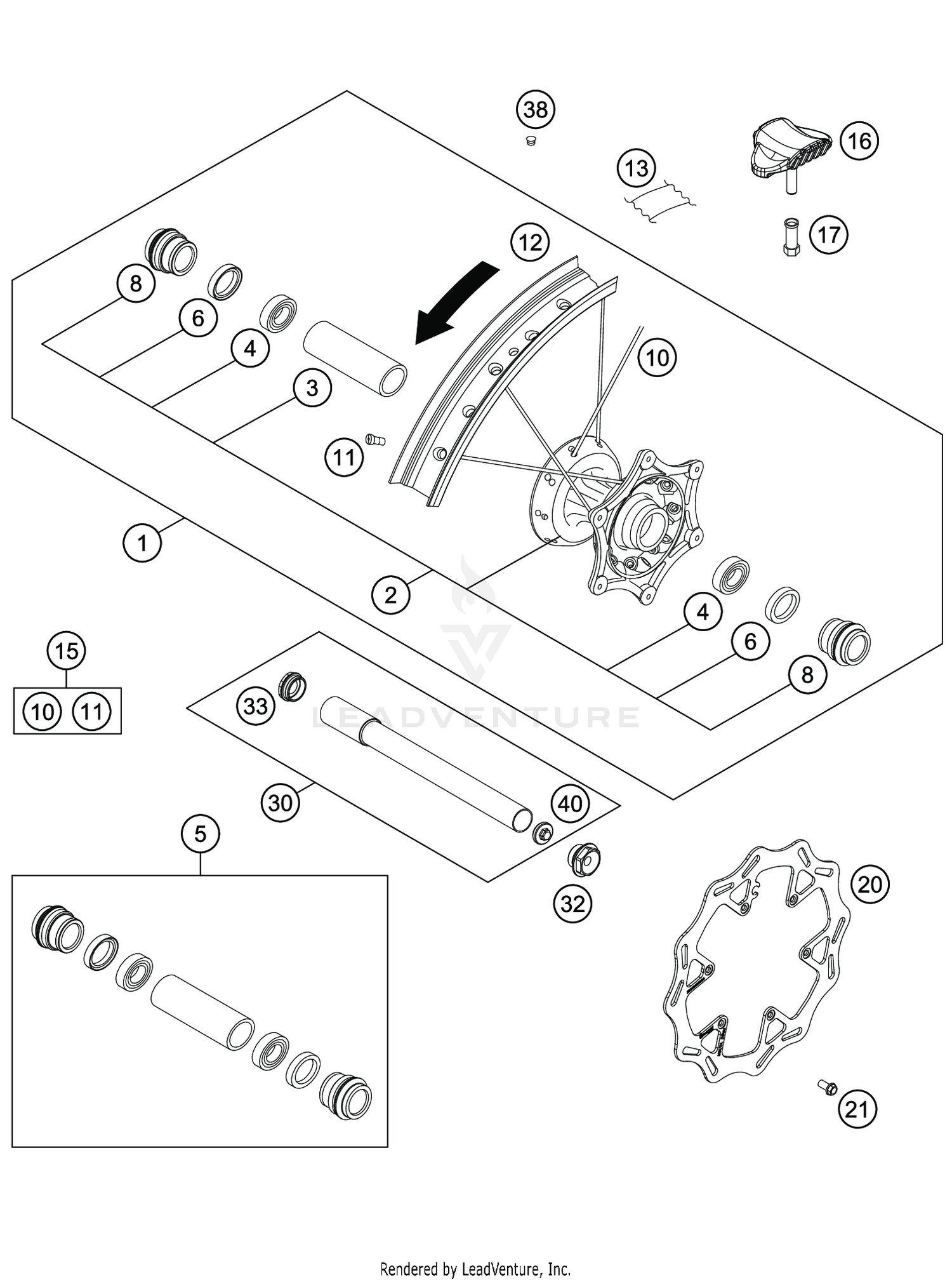 38
16
13
17
12
8
6
4
3
10
11
1
2
4
6
8
15
10 11
33
LEADVENTURE
30
40
5
32
20
21
Rendered by LeadVenture, Inc.