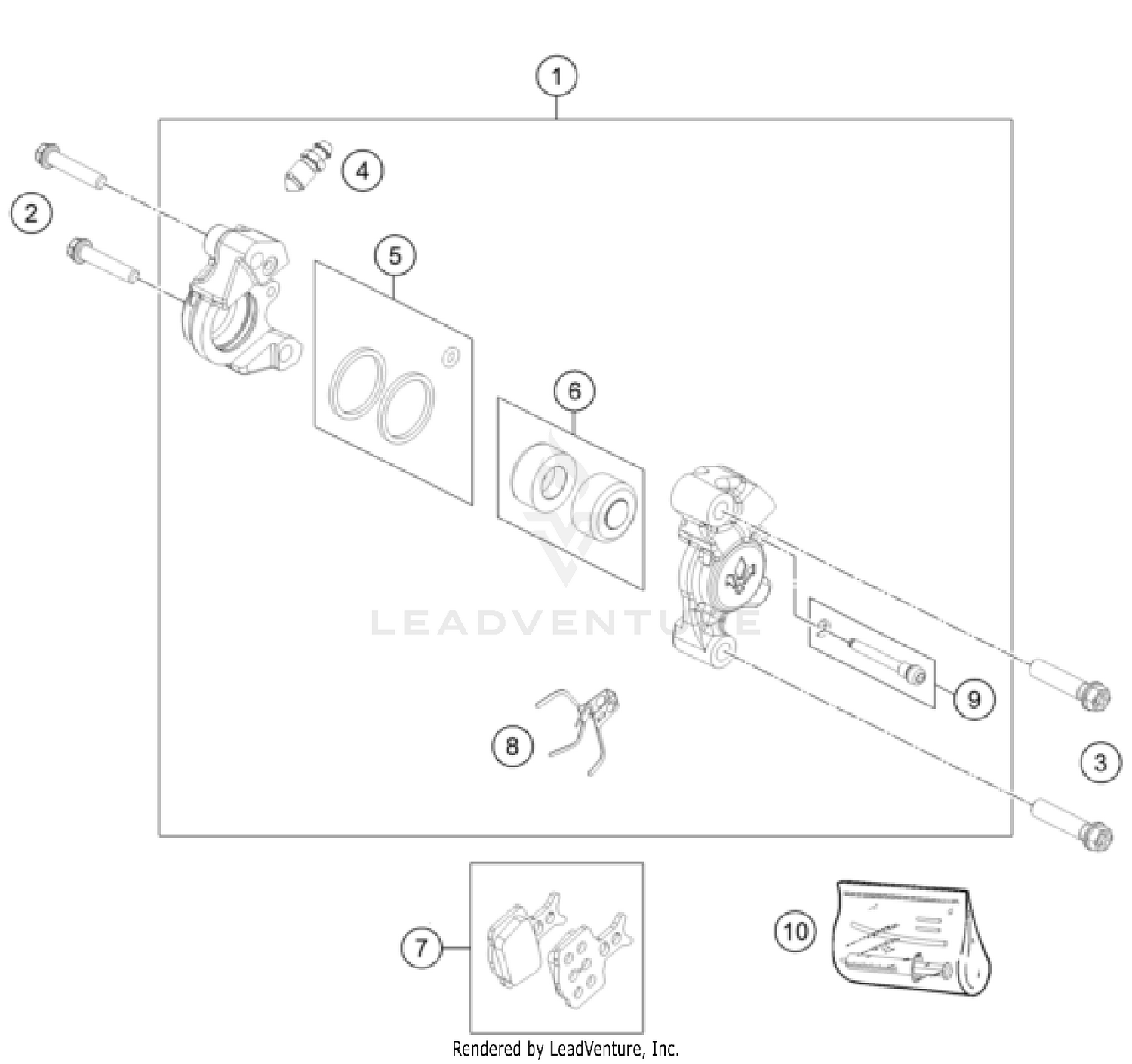 1
4
2
5
6
LEADVENTURE
9
8
3
7
10
Rendered by LeadVenture, Inc.