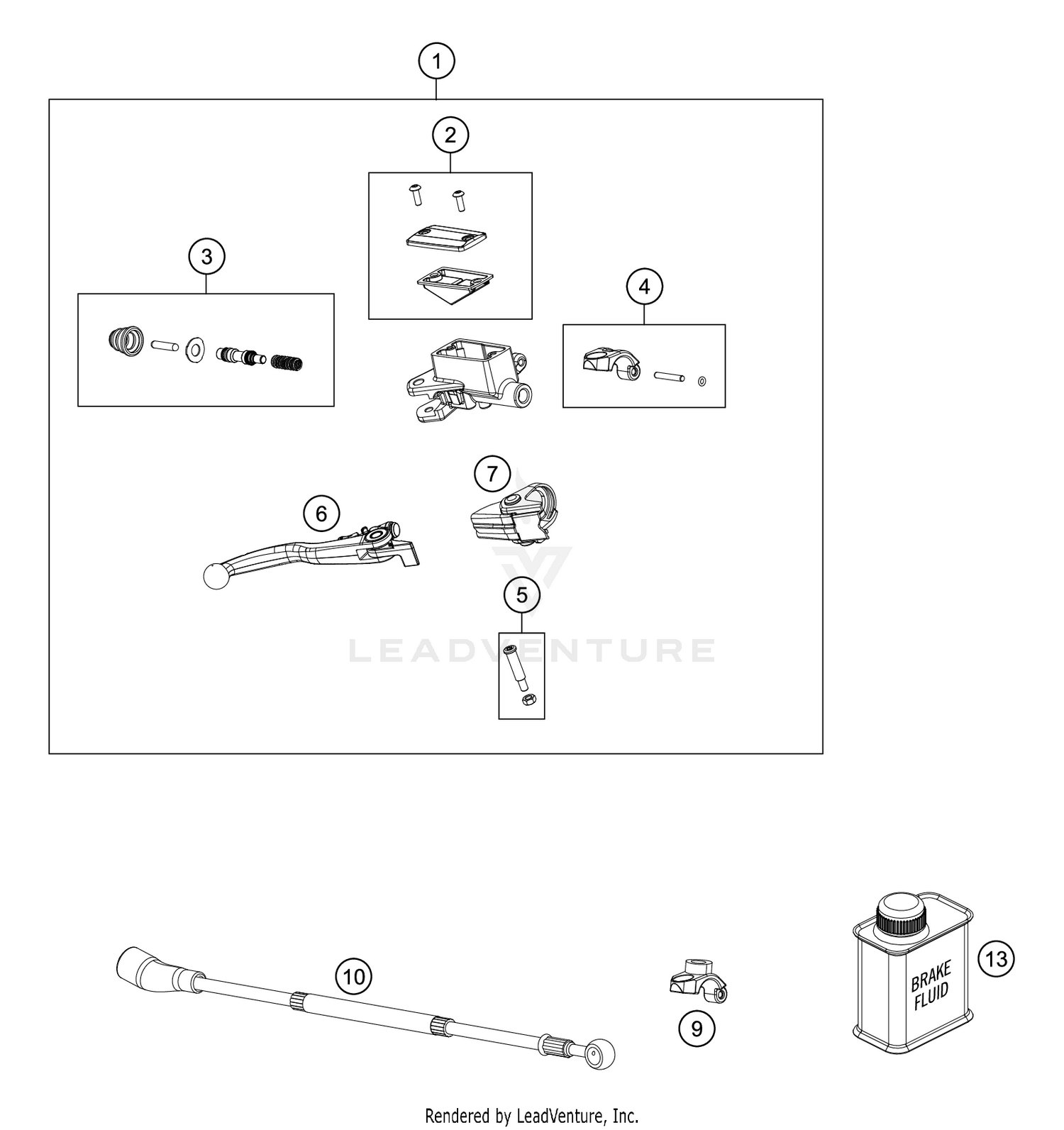 1

2

3

4

7

6

5

LEADVENTURE

10

9

BRAKE FLUID

13

Rendered by LeadVenture, Inc.