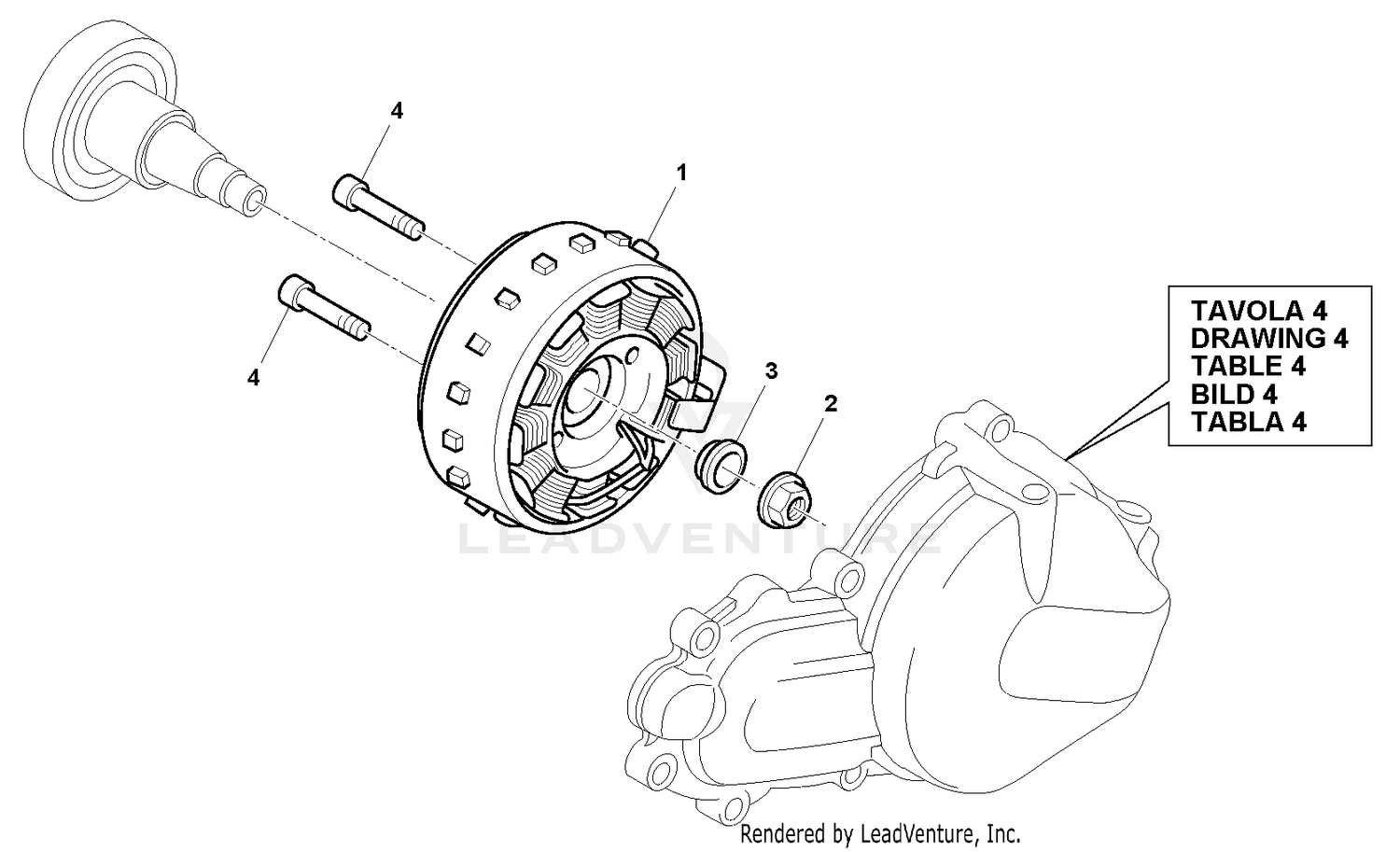 4

1

4

3

2

TAVOLA 4
DRAWING 4
TABLE 4
BILD 4
TABLA 4

LEADVENTURE

Rendered by LeadVenture, Inc.