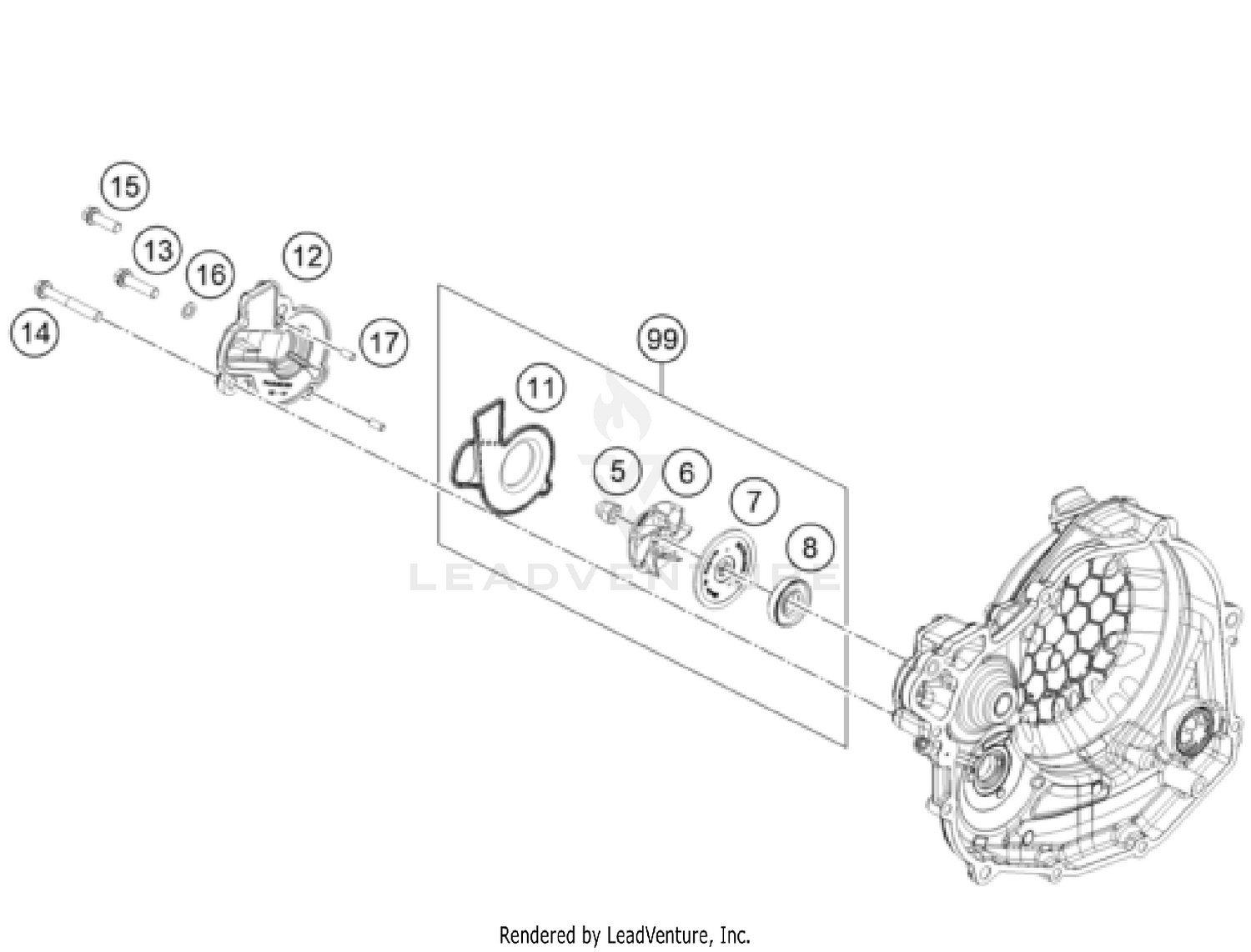 15
13
16
12
14
17
99
11
5
6
7
8
LEADVENTURE
Rendered by LeadVenture, Inc.