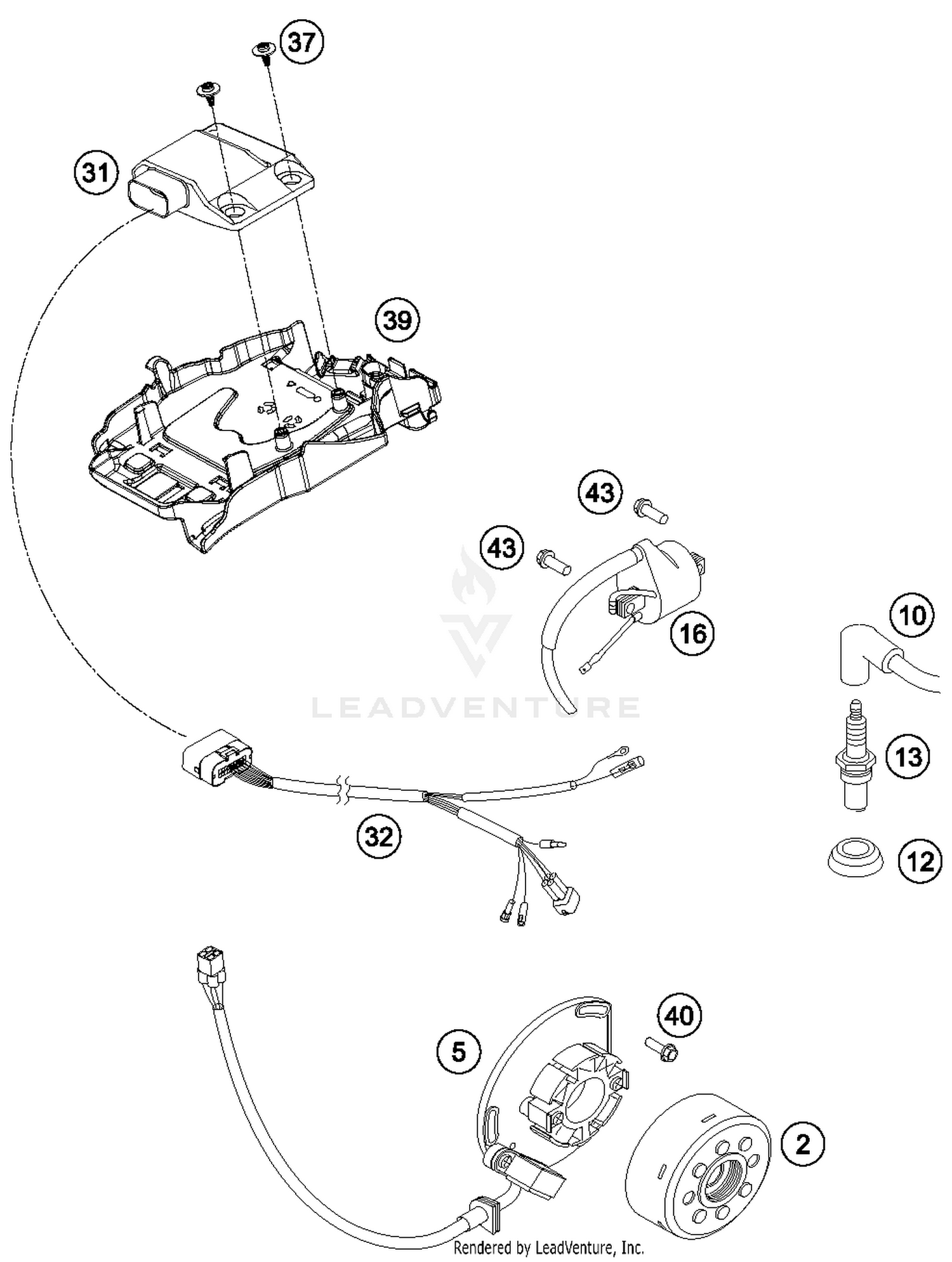 37

31

39

43

43

16

10

LEADVENTURE

13

32

12

40

5

2

Rendered by LeadVenture, Inc.