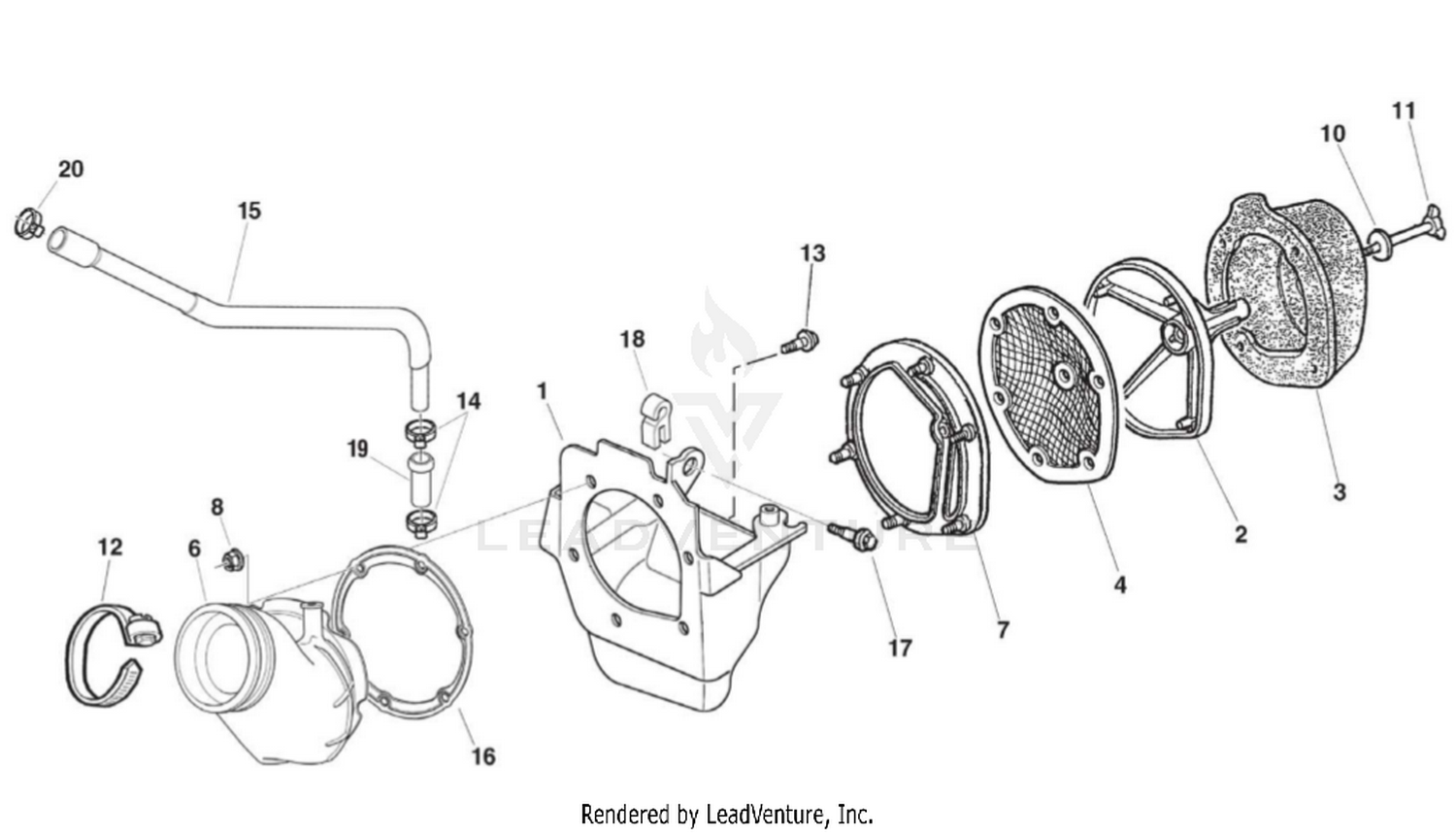 20
15
11
10
13
18
14
1
19
8
12
6
3
2
4
7
17
16
LEADVENTURE
Rendered by LeadVenture, Inc.