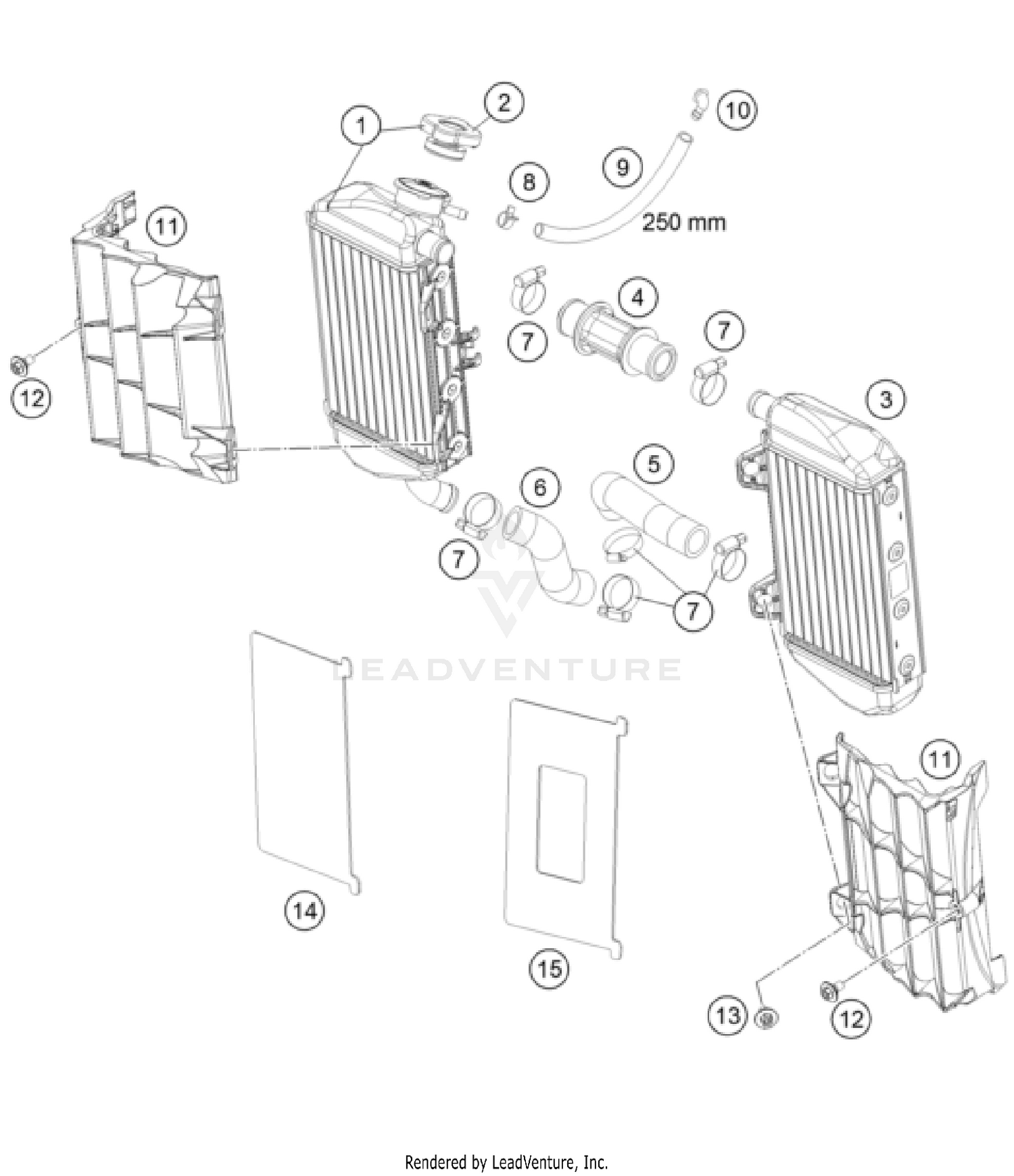 1
2
10
9
8
250 mm
11
4
7
7
12
3
5
6
7
7
LEADVENTURE
11
14
15
13
12

Rendered by LeadVenture, Inc.