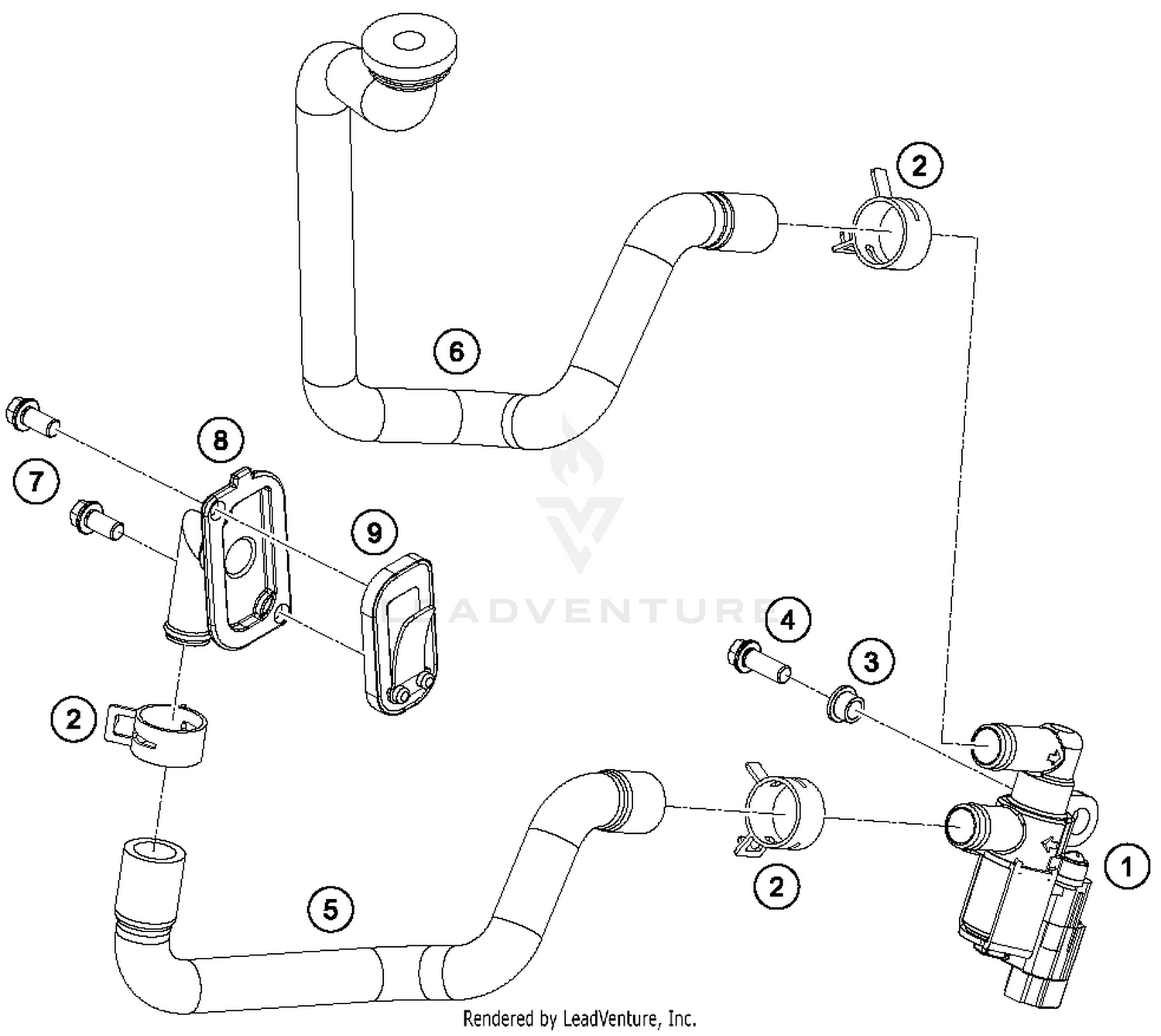 2
6
8
7
9
LEADVENTURE
4
3
2
2
5
1
Rendered by LeadVenture, Inc.