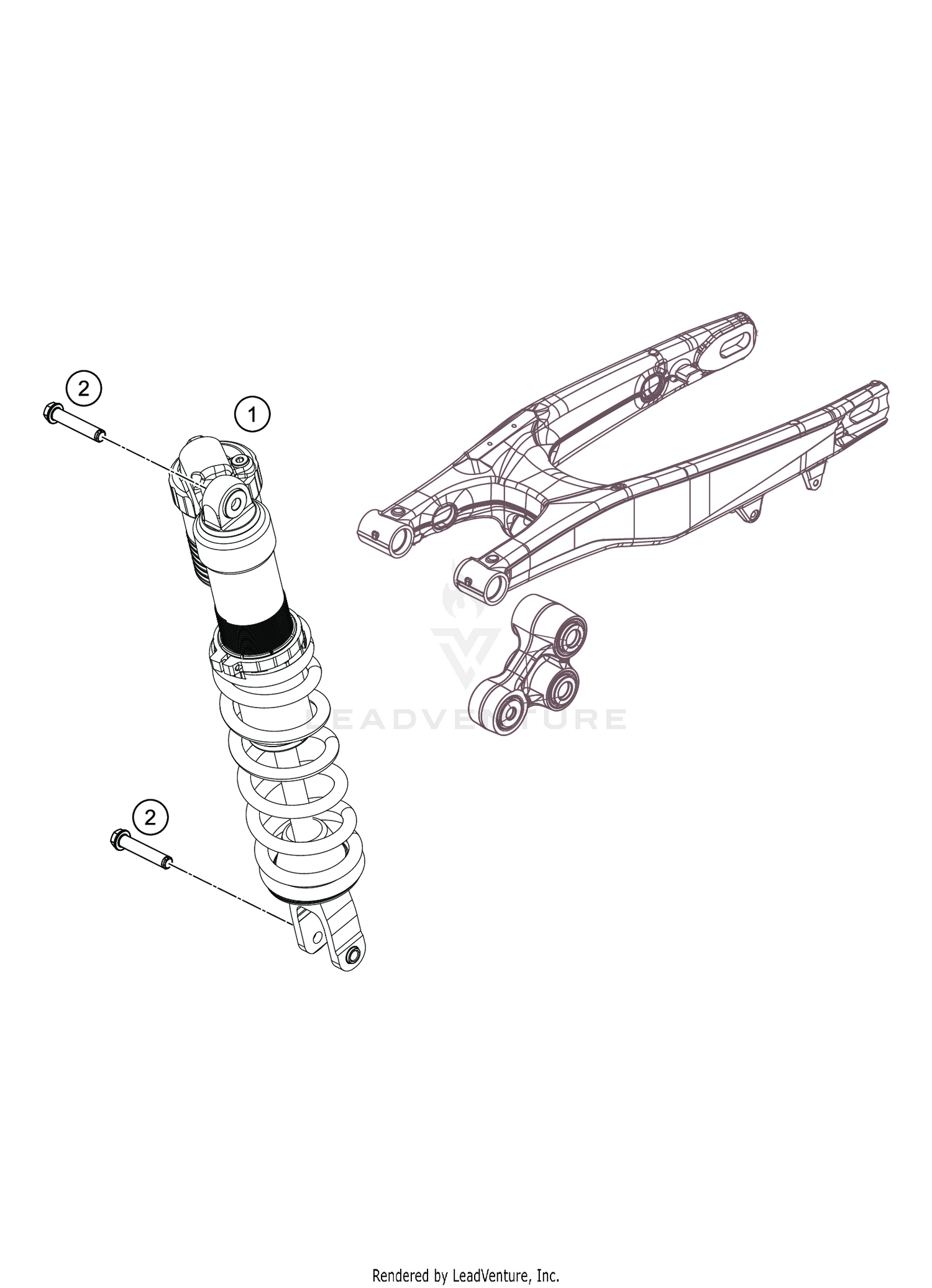 2

1

LEADVENTURE

2

Rendered by LeadVenture, Inc.