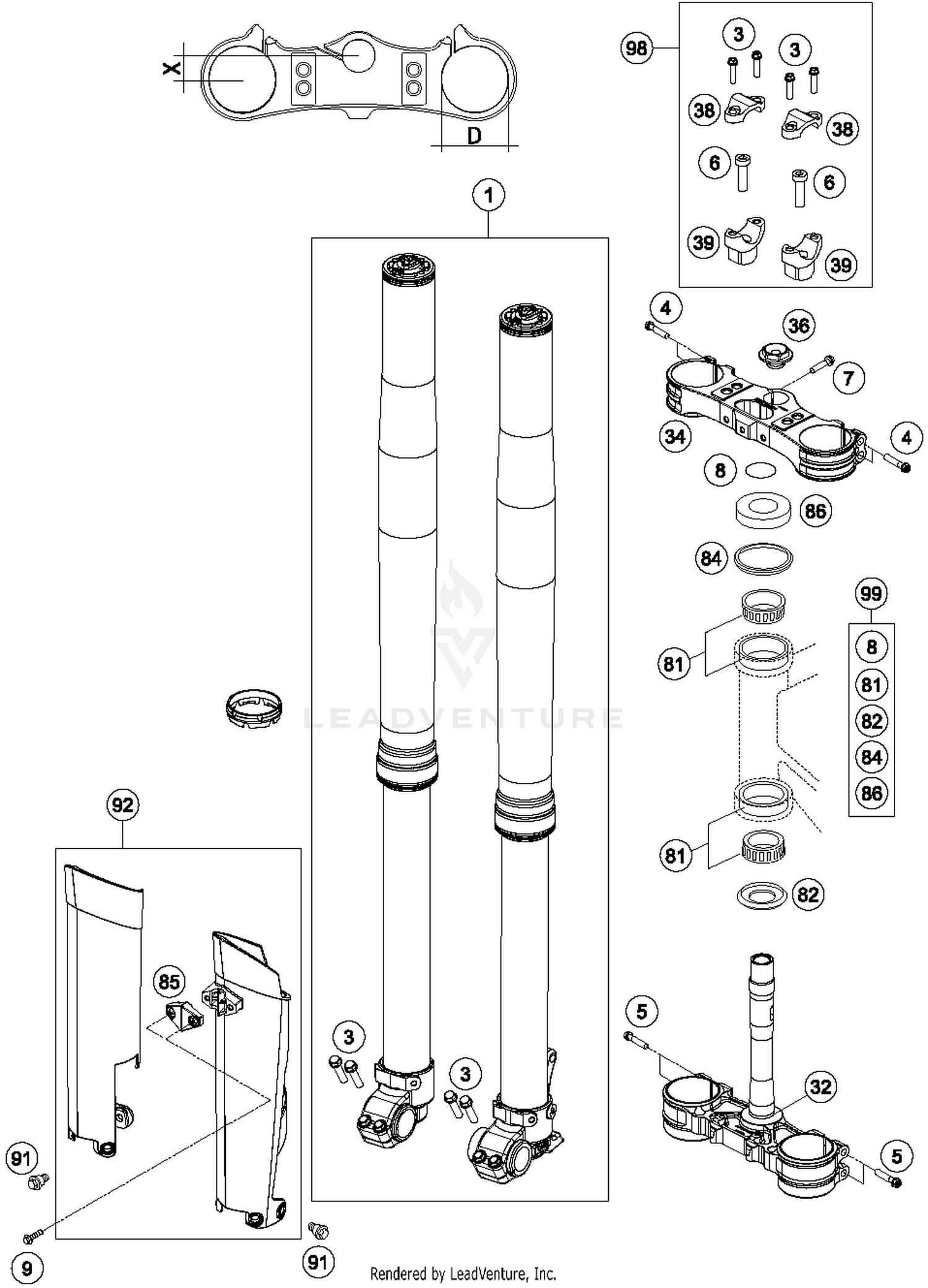 X
D
98
3
3
38
38
6
6
39
39
1
4
36
7
34
4
8
86
84
99
81
8
81
82
84
86
81
82
LEADVENTURE
92
85
3
3
5
32
5
91
9
91
Rendered by LeadVenture, Inc.