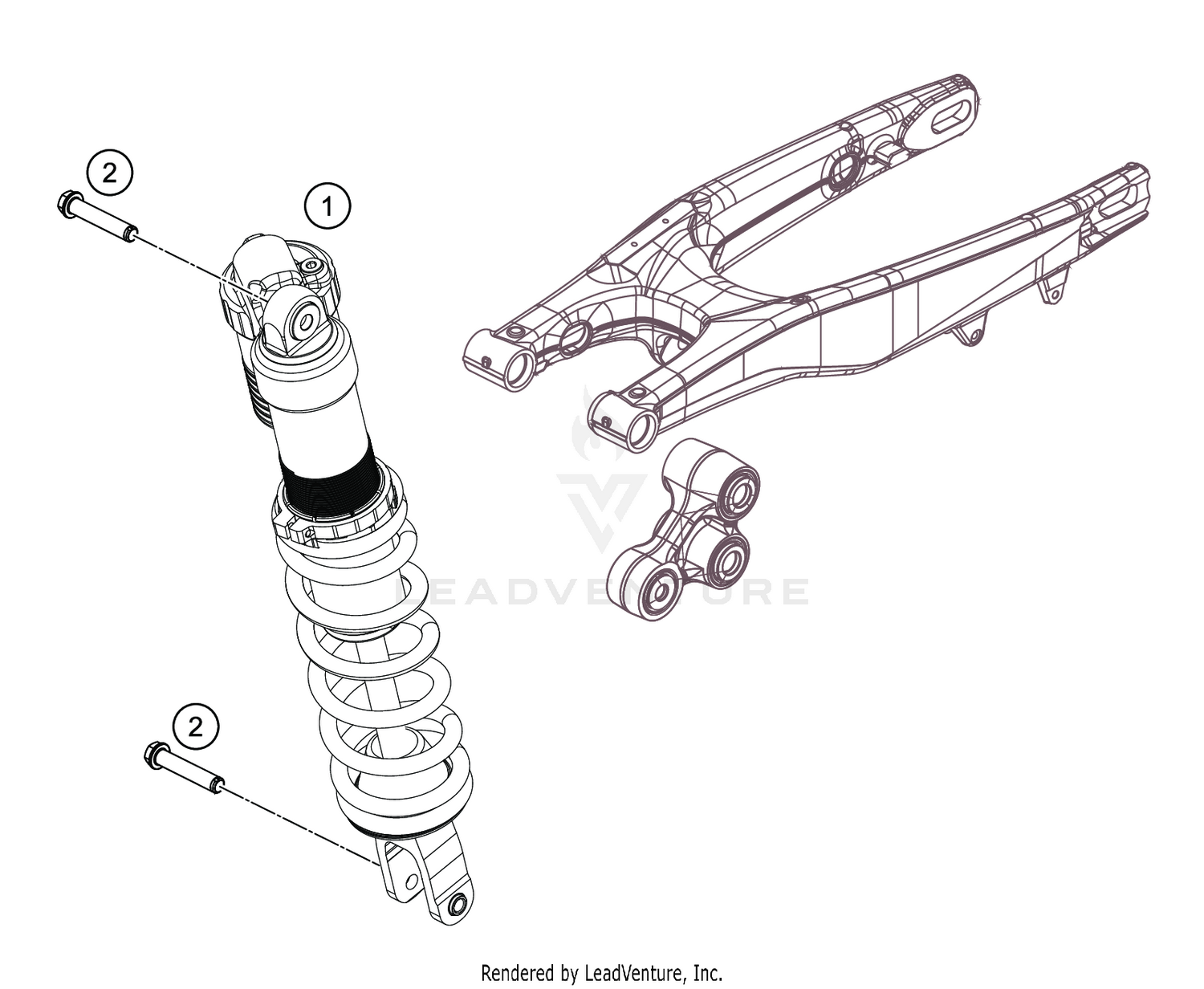 2

1

LEADVENTURE

2

Rendered by LeadVenture, Inc.