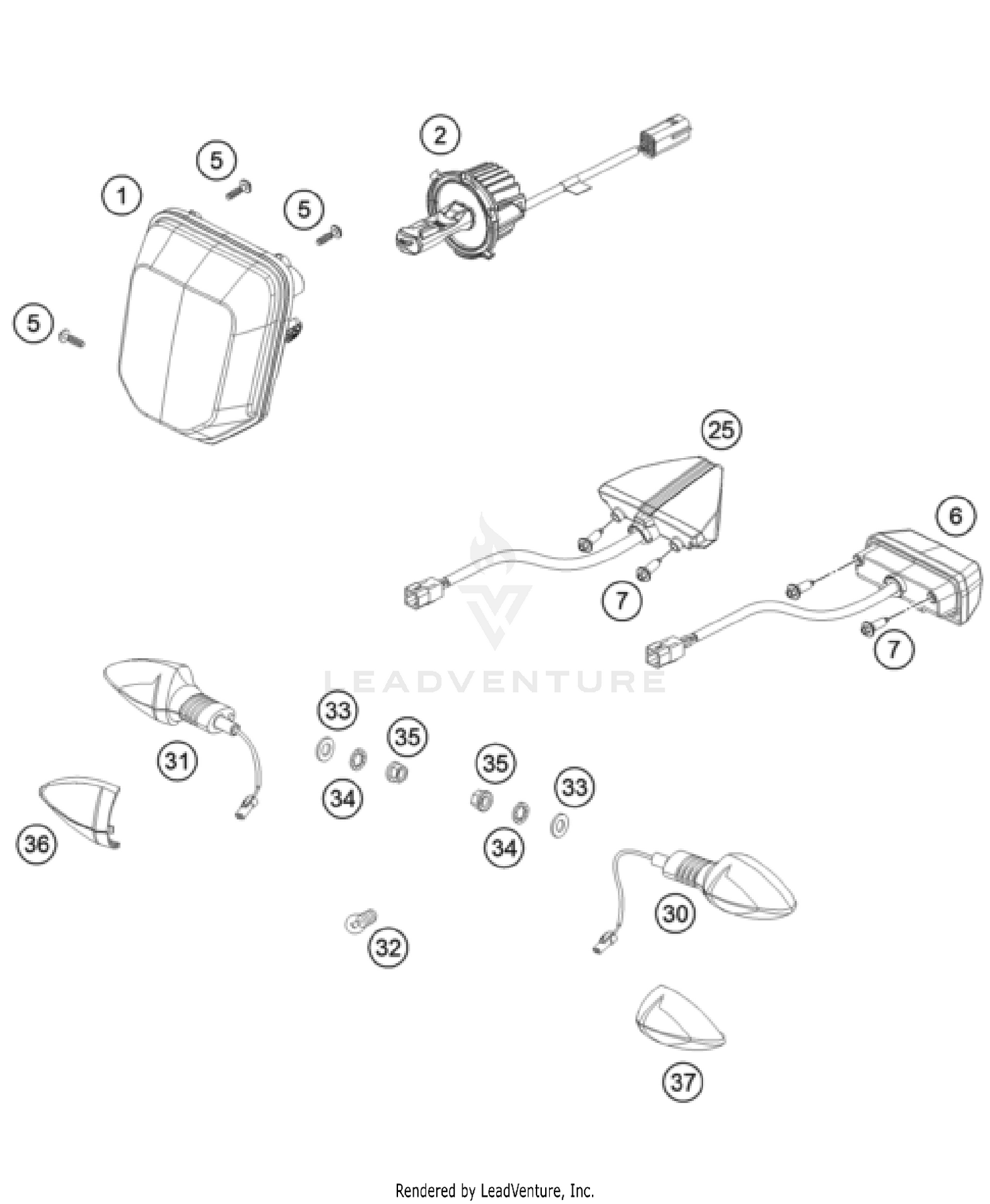 2
5
1
5
5
25
6
7
7
LEADVENTURE
33
35
31
34
35
33
36
34
30
32
37
Rendered by LeadVenture, Inc.