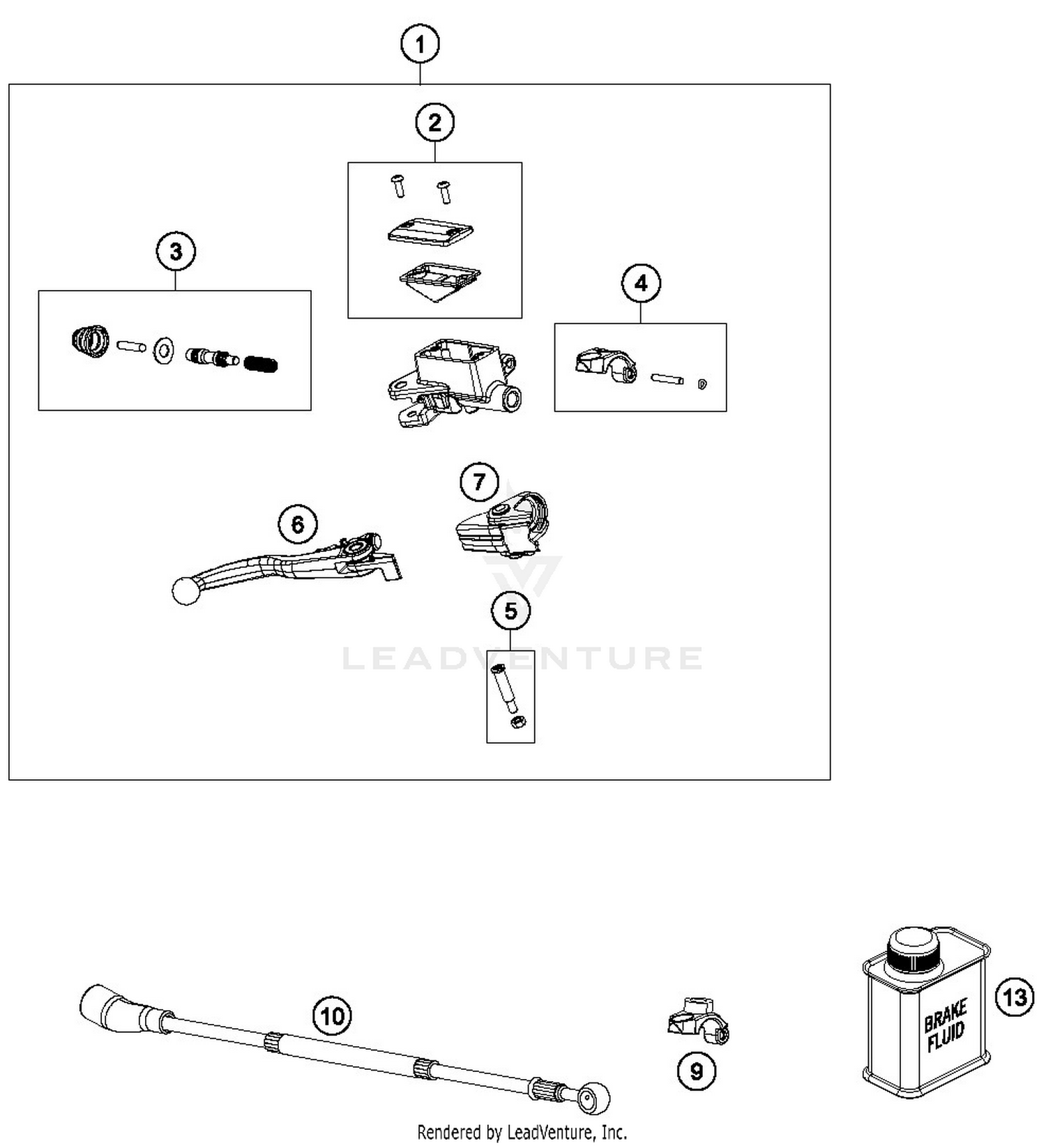 1
2
3
4
7
6
5
LEADVENTURE
10
9
BRAKE FLUID
13
Rendered by LeadVenture, Inc.