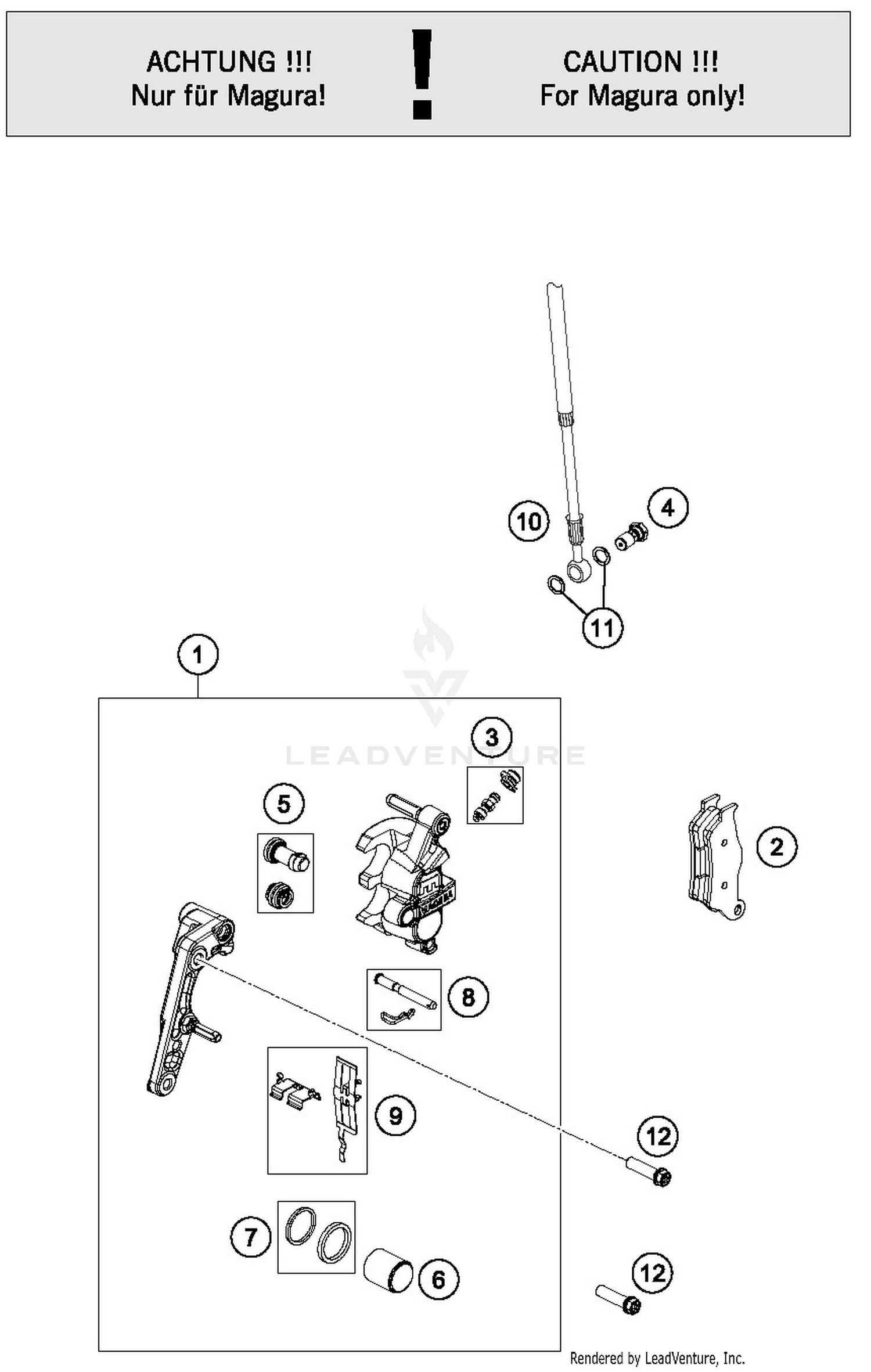 ACHTUNG !!!
Nur für Magura!

!

CAUTION !!!
For Magura only!

10
4
11
1
LEADVENTURE
3
5
2
8
9
12
7
6
12

Rendered by LeadVenture, Inc.