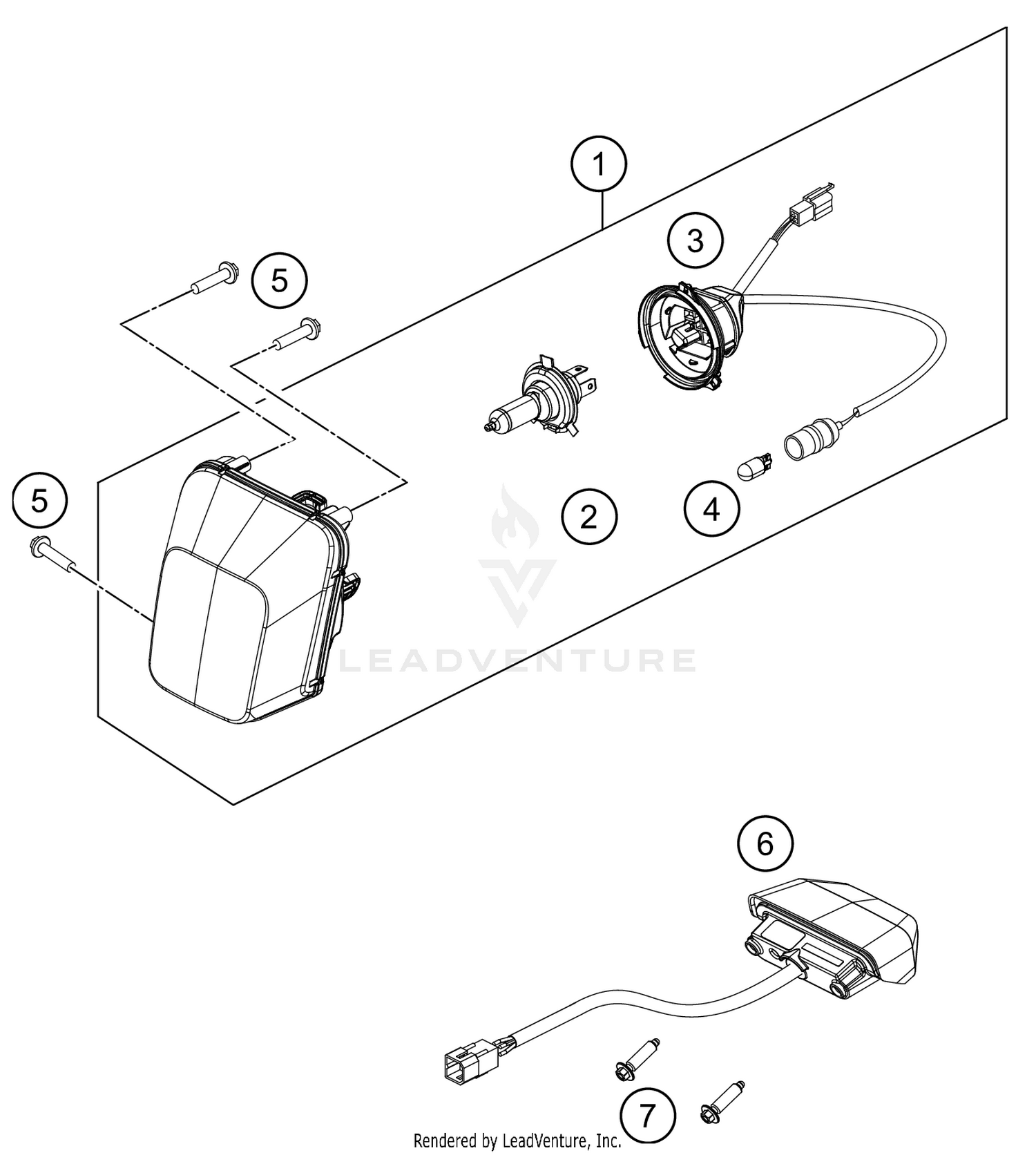 1

3

5

5

2

4

LEADVENTURE

6

7

Rendered by LeadVenture, Inc.