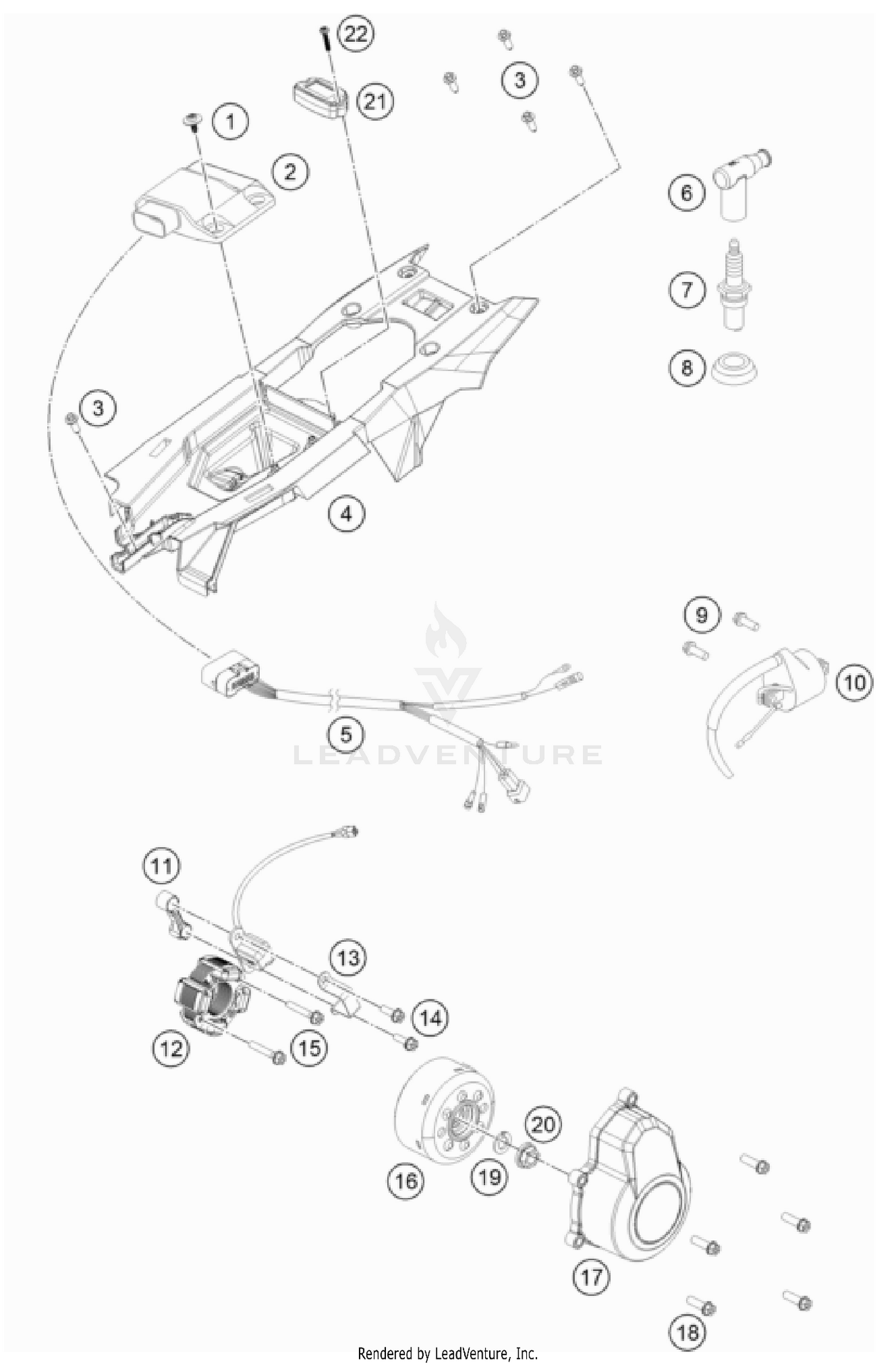 22
3
21
1
2
6
7
8
3
4
9
10
5
LEADVENTURE
11
13
14
12
15
20
16
19
17
18
Rendered by LeadVenture, Inc.