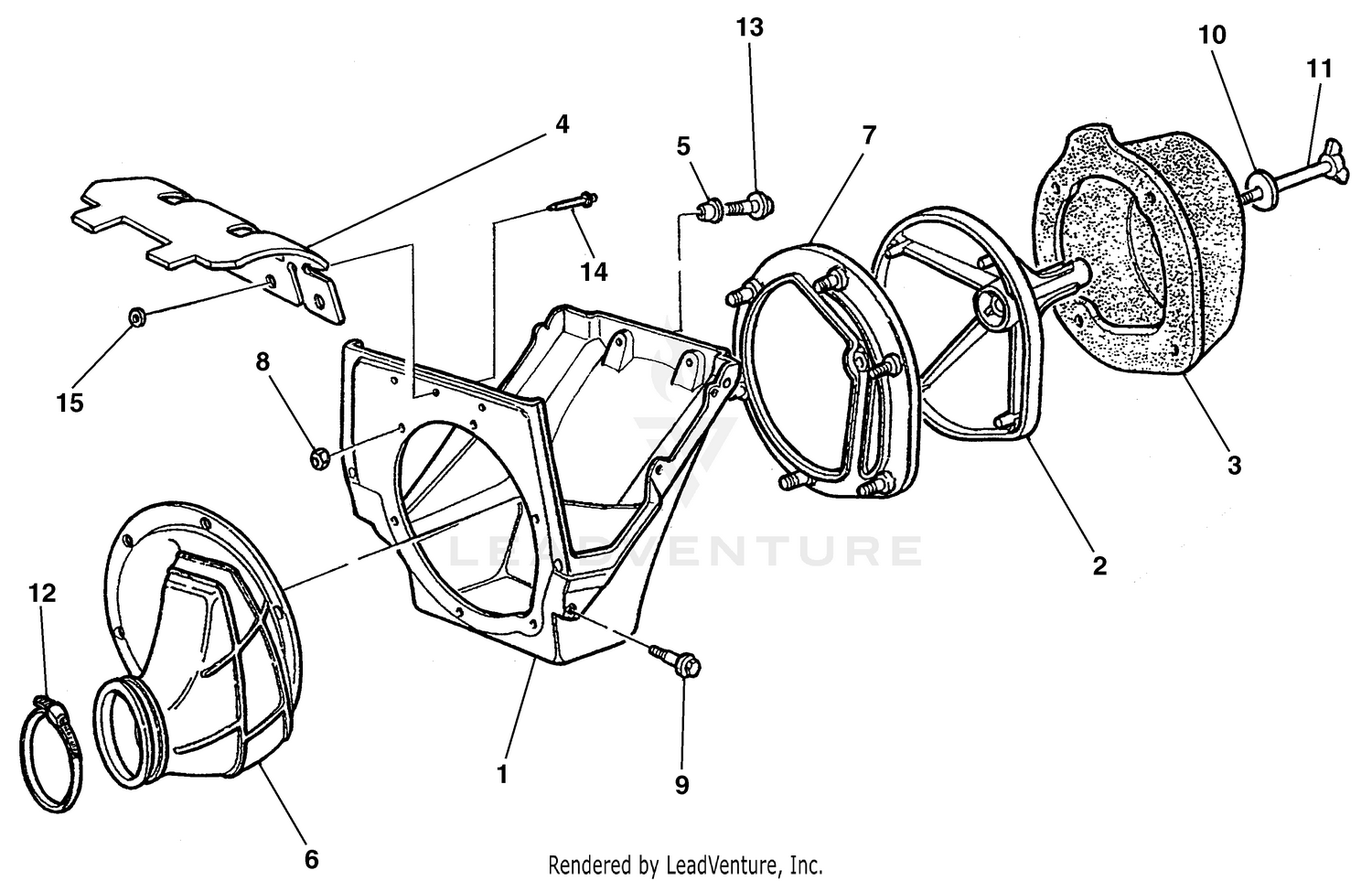 13
10
11
4
5
7
14
15
8
3
LEADVENTURE
2
12
1
9
6
Rendered by LeadVenture, Inc.