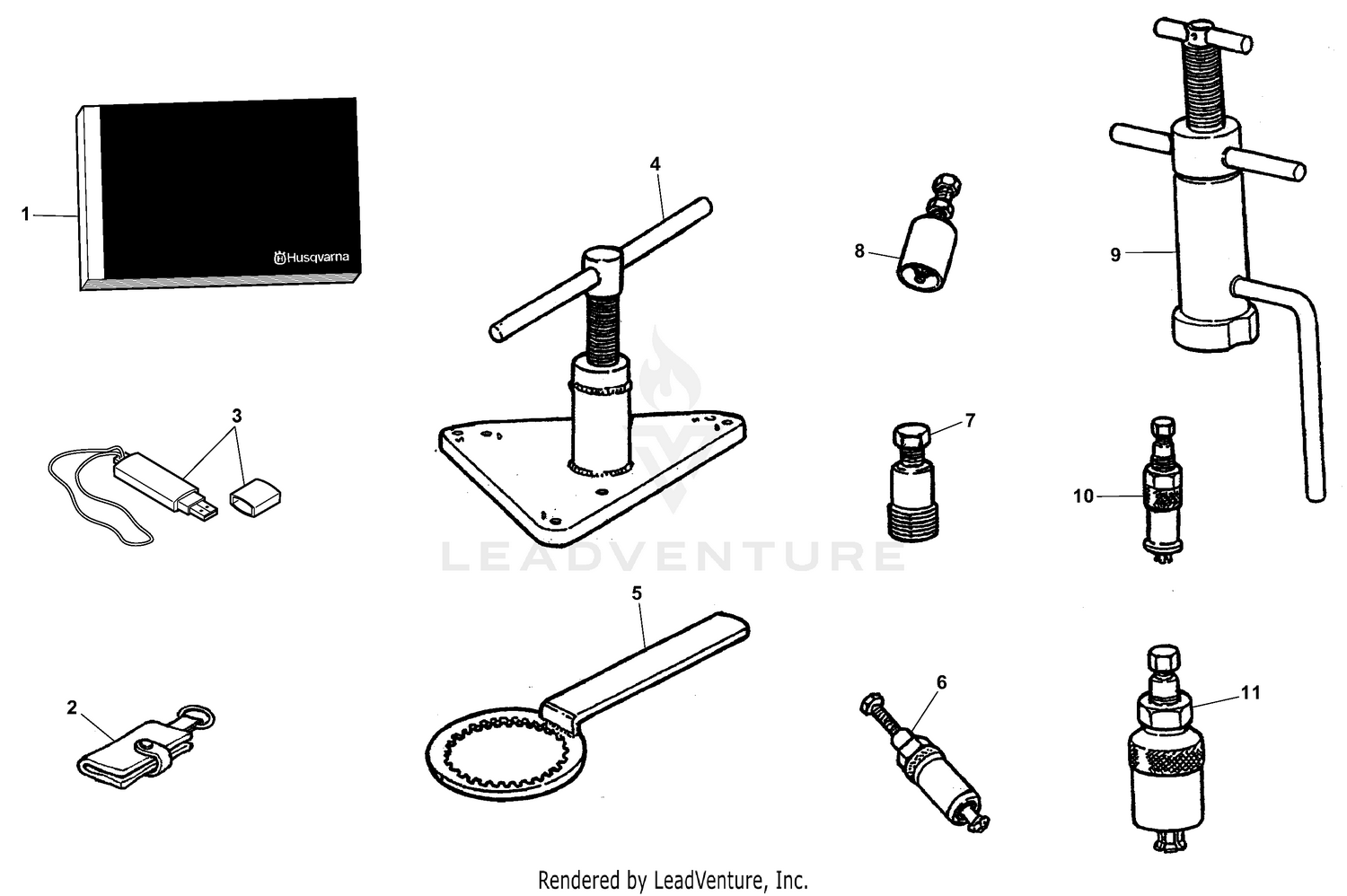 1
Husqvarna
4
8
9
3
7
10
LEADVENTURE
5
2
6
11
Rendered by LeadVenture, Inc.