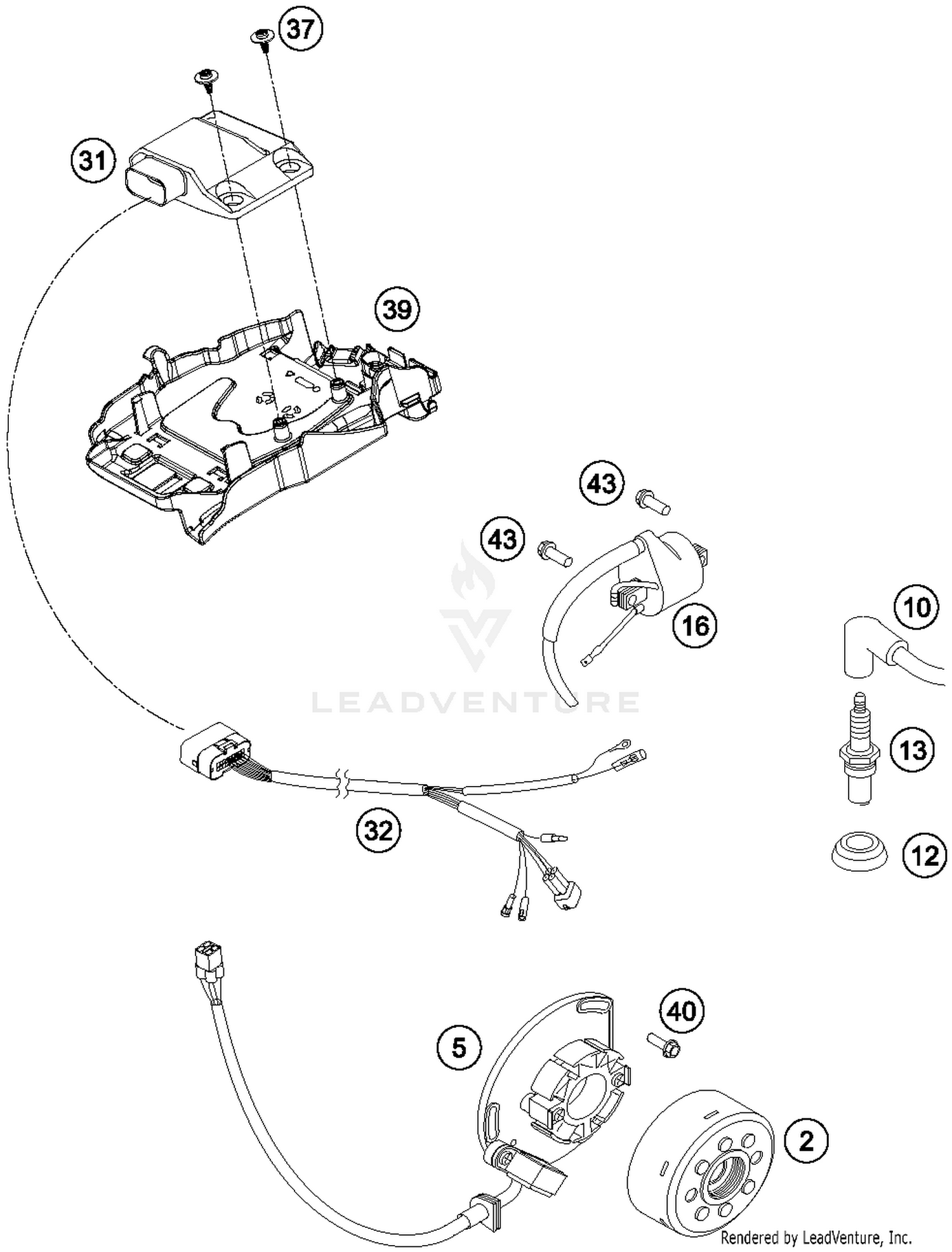 37

31

39

43

43

16

10

LEADVENTURE

13

32

12

40

5

2

Rendered by LeadVenture, Inc.