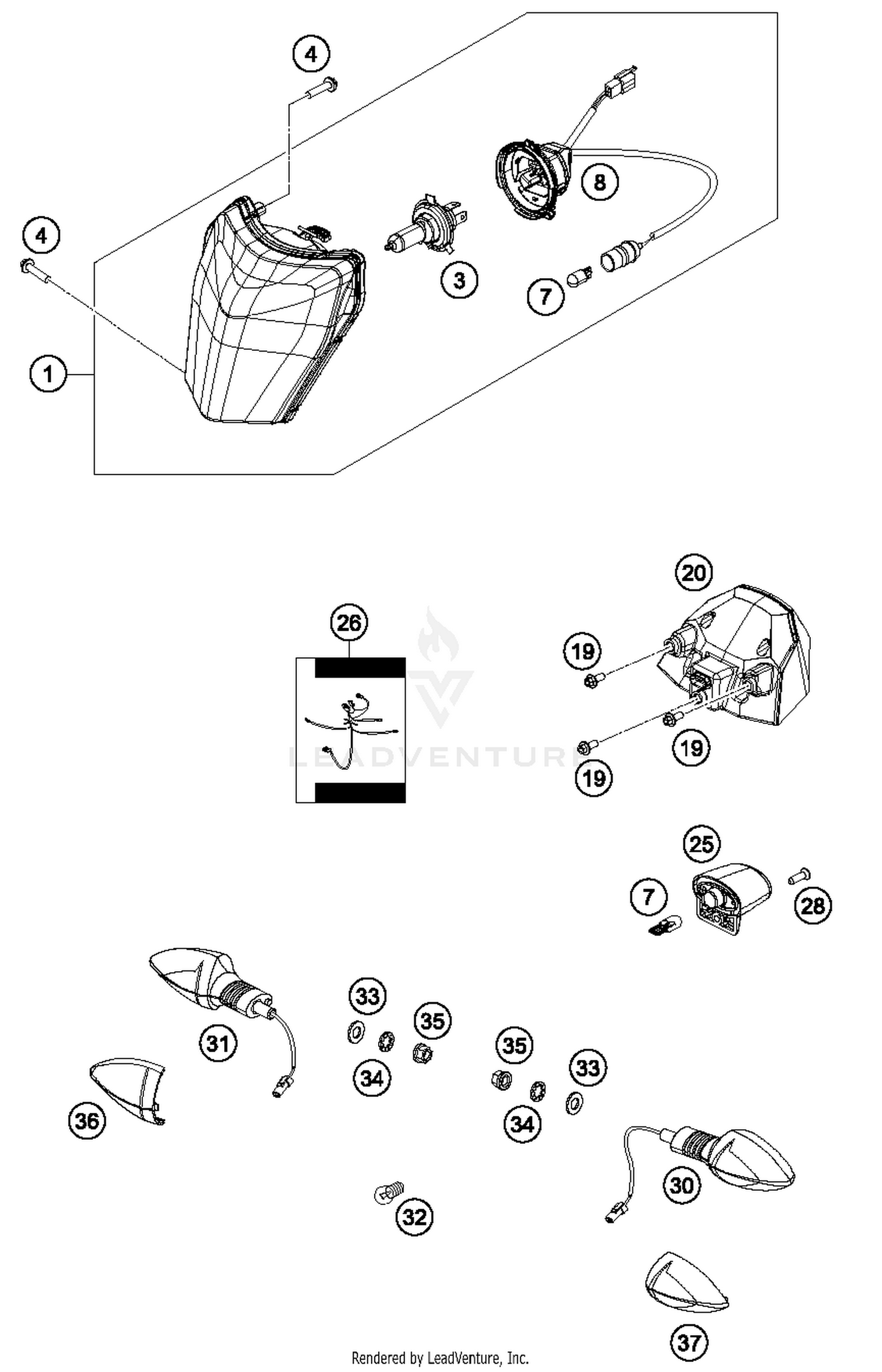 4
4
8
3
7
1
20
26
19
19
19
LEADVENTURE
25
7
28
33
35
31
34
35
33
36
34
30
32
37
Rendered by LeadVenture, Inc.