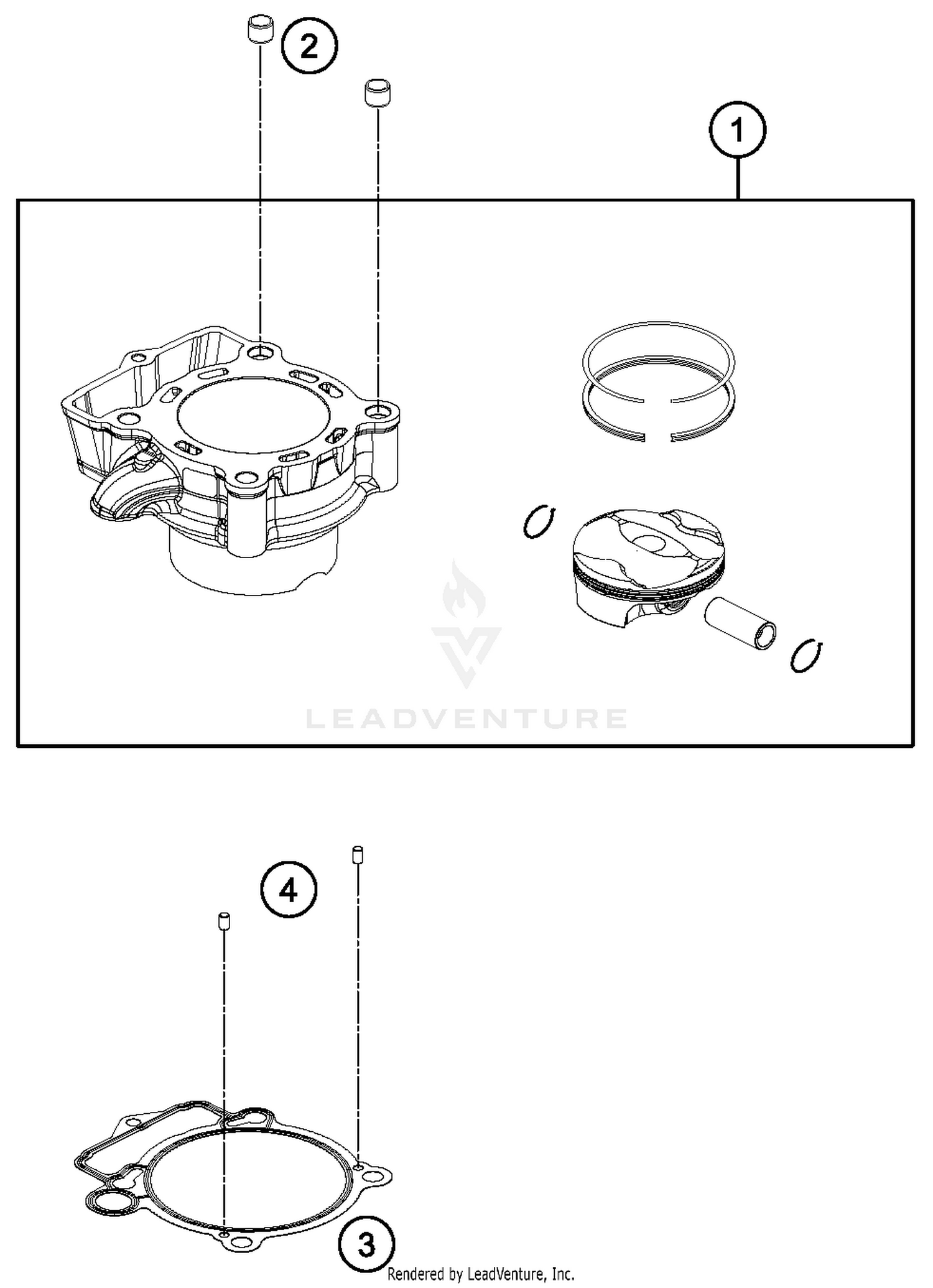 2

1

LEADVENTURE

4

3

Rendered by LeadVenture, Inc.