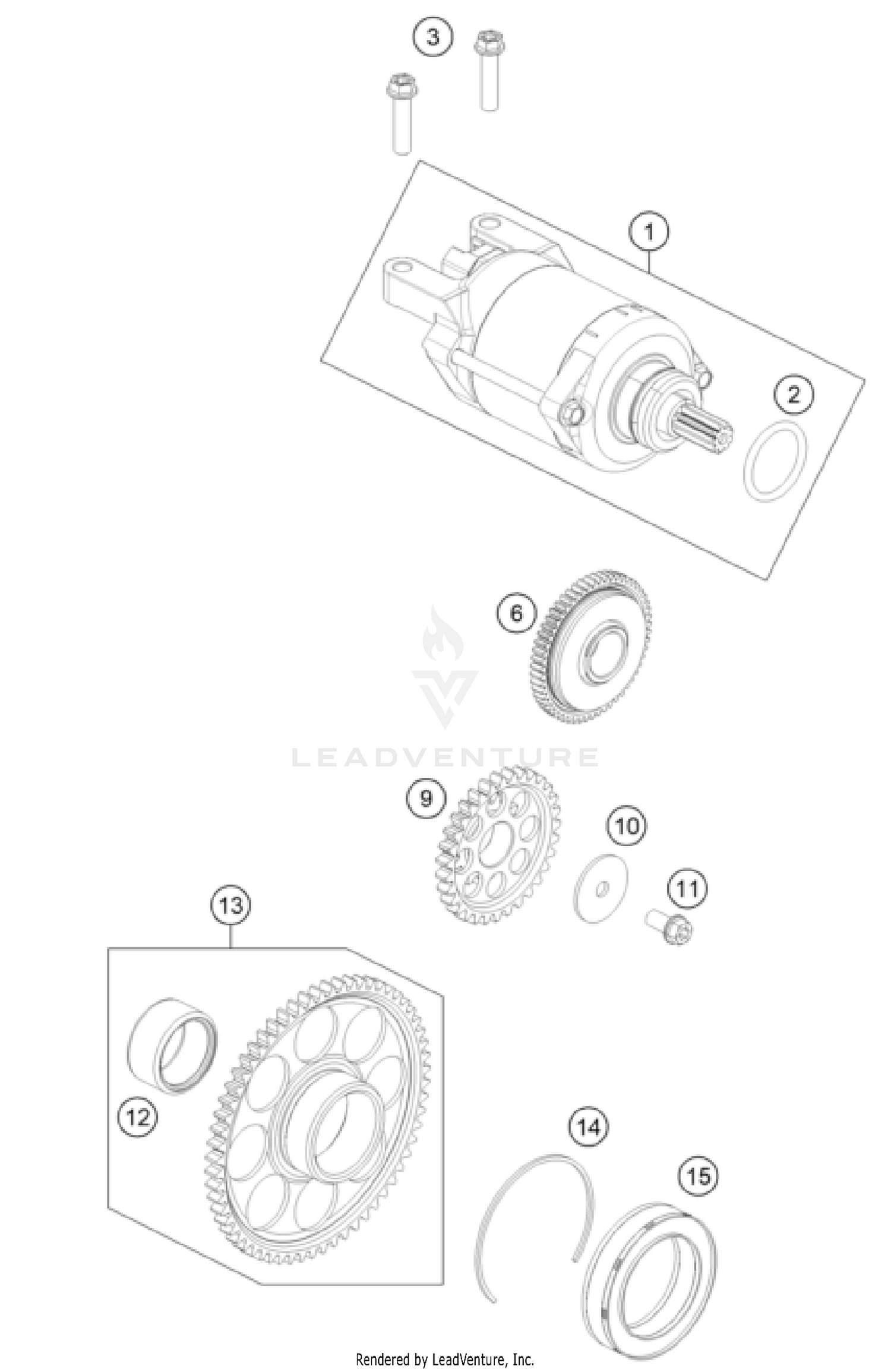 3

1

2

6

LEADVENTURE

9

10

11

13

12

14

15

Rendered by LeadVenture, Inc.