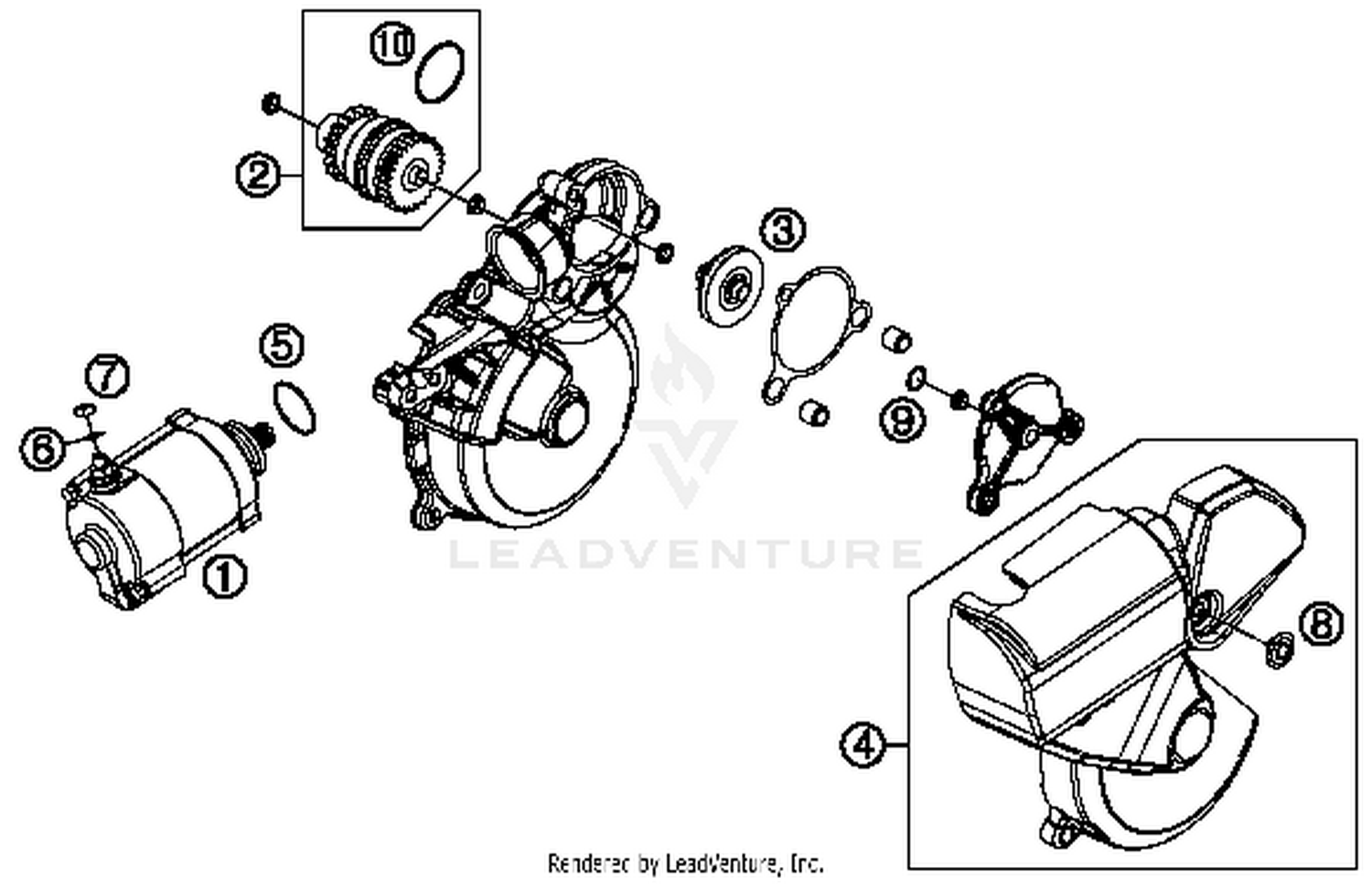 10
2
3
5
7
6
9
1
LEADVENTURE
8
4
Rendered by LeadVenture, Inc.