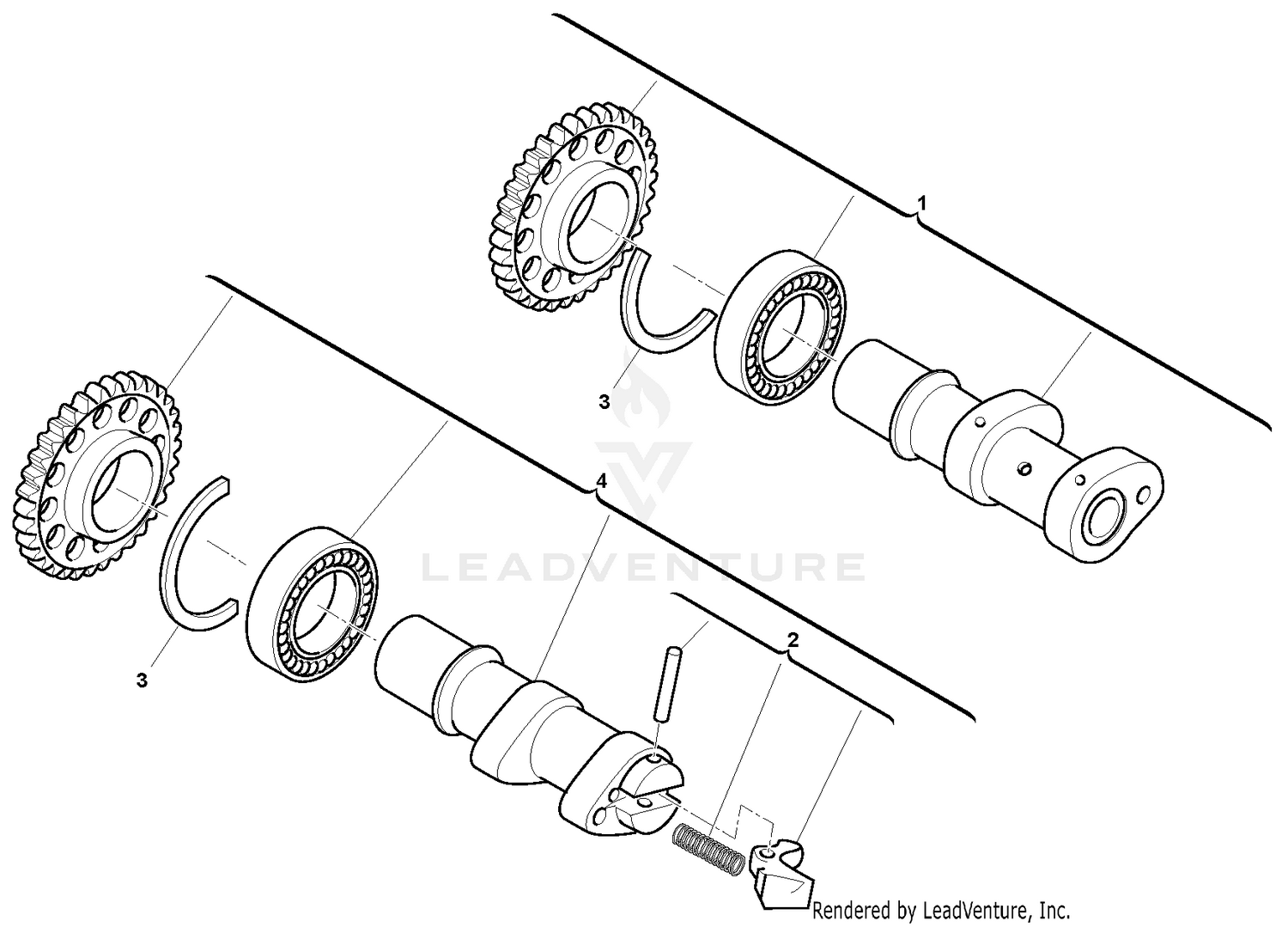 1

3

4

LEADVENTURE

3

2

Rendered by LeadVenture, Inc.