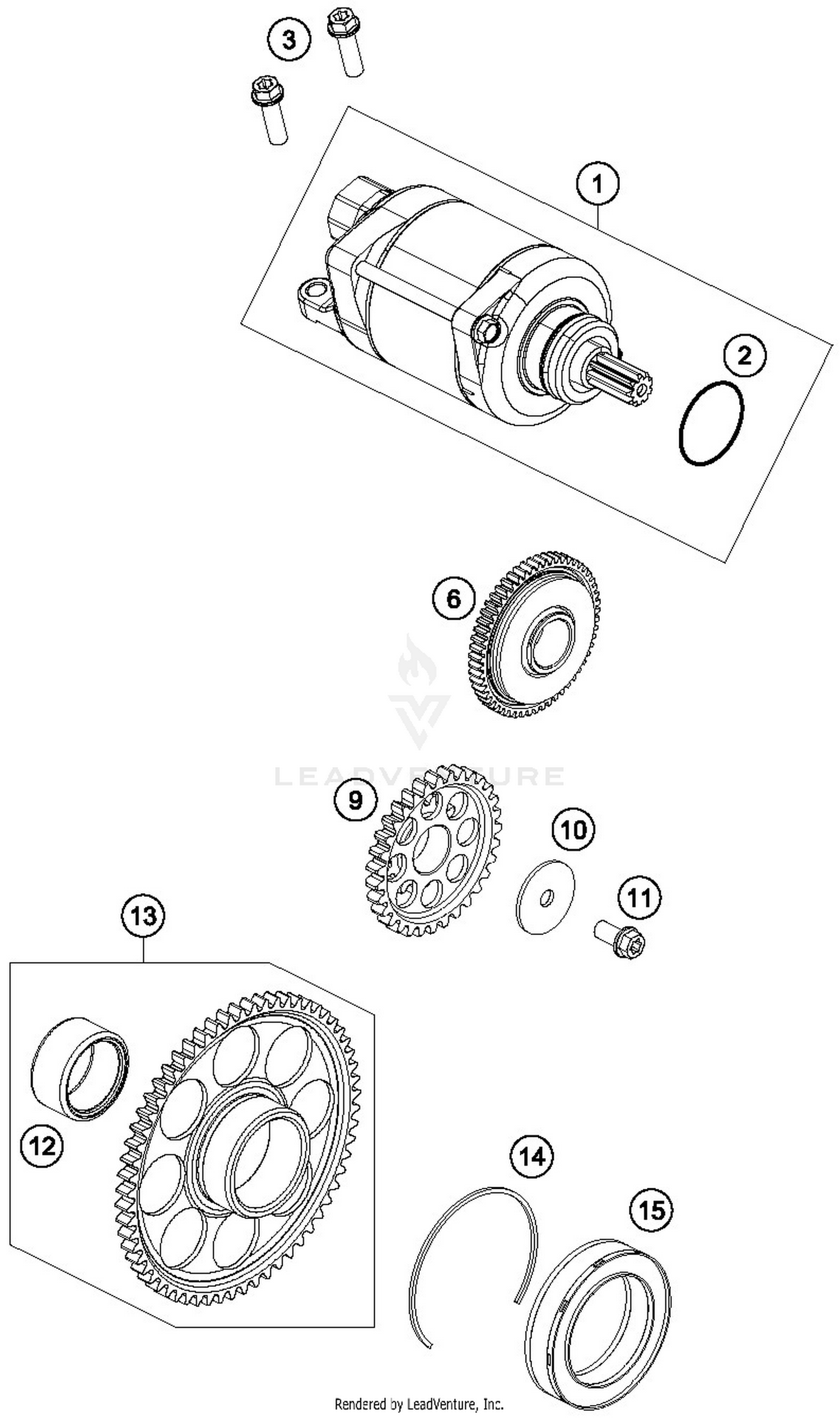 3

1

2

6

LEADVENTURE

9

10

11

13

12

14

15

Rendered by LeadVenture, Inc.