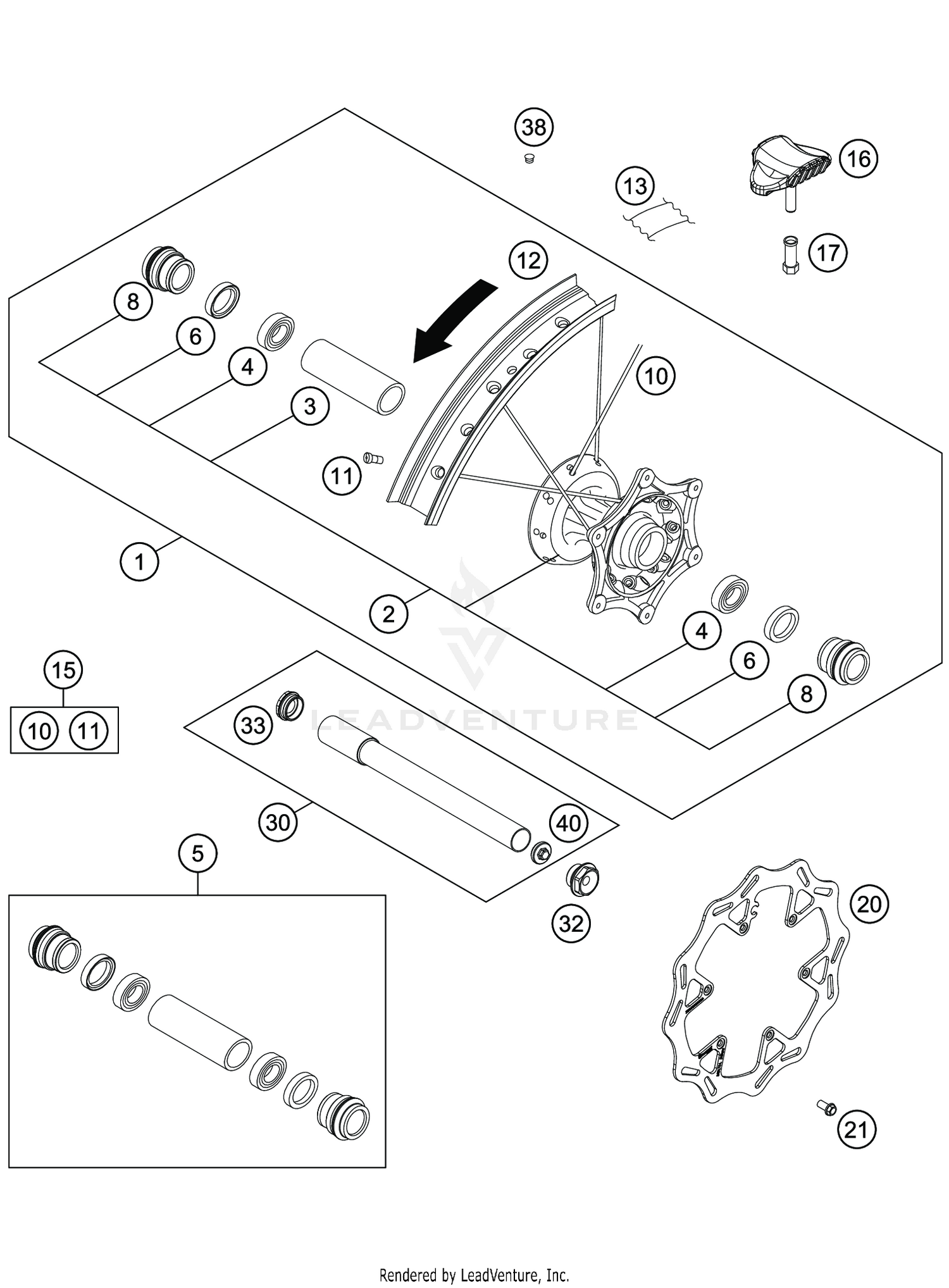 38
16
13
17
12
8
6
4
3
10
11
1
2
4
6
8
15
10
11
33
LEADVENTURE
30
40
5
32
20
21
Rendered by LeadVenture, Inc.