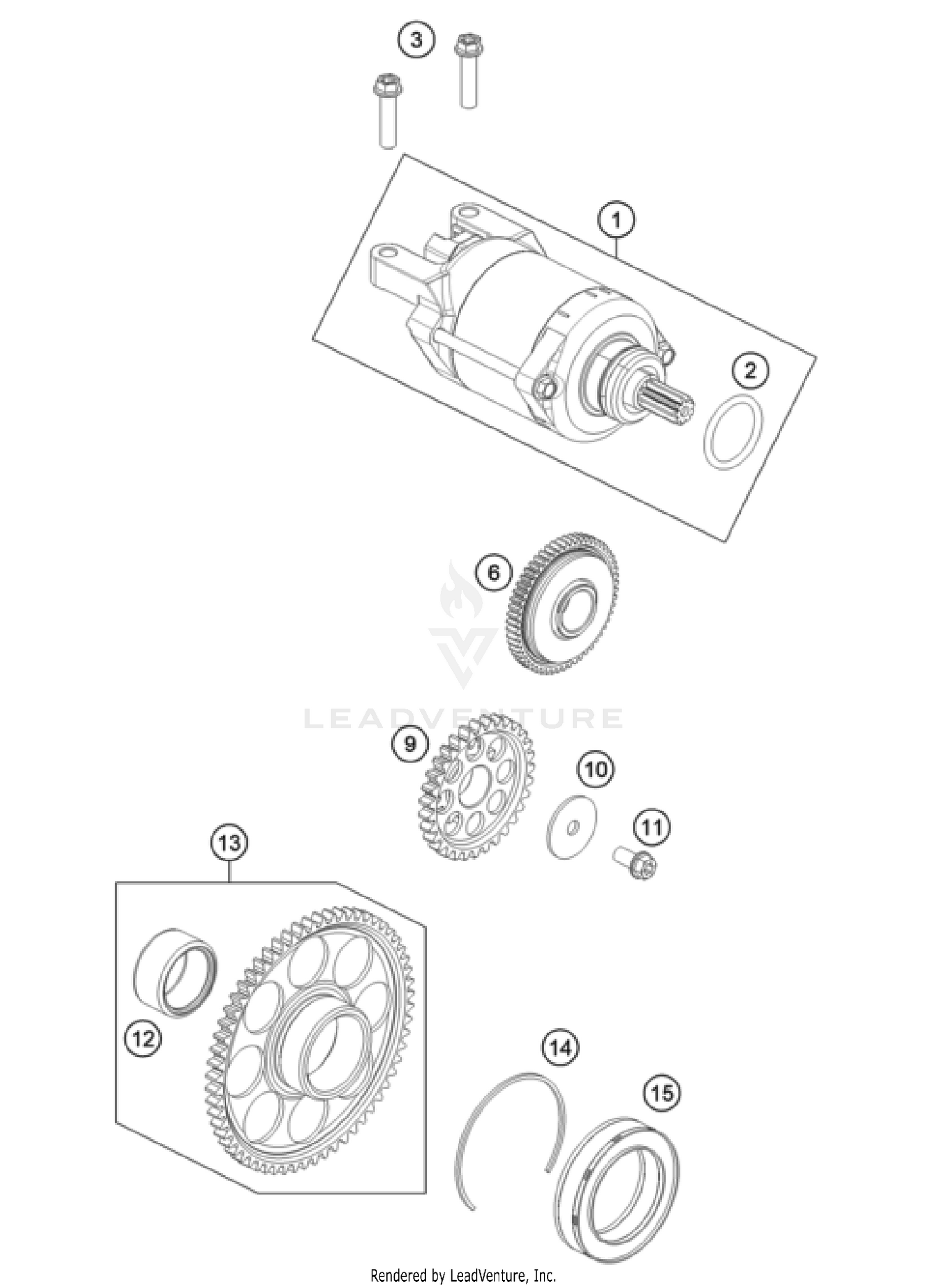 3

1

2

6

LEADVENTURE

9

10

11

13

12

14

15

Rendered by LeadVenture, Inc.