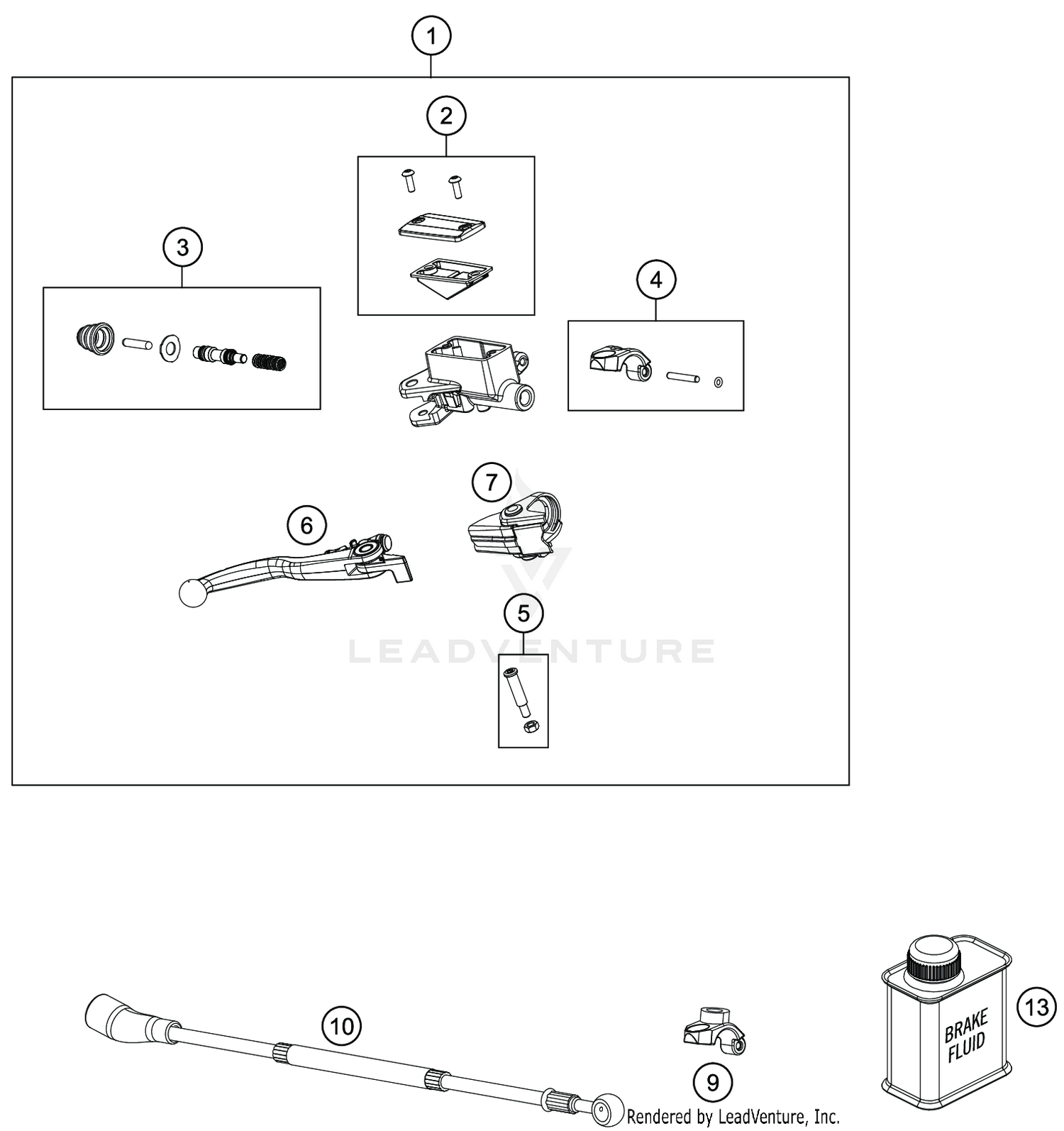 1
2
3
4
7
6
5
LEADVENTURE
10
9
BRAKE FLUID
13
Rendered by LeadVenture, Inc.