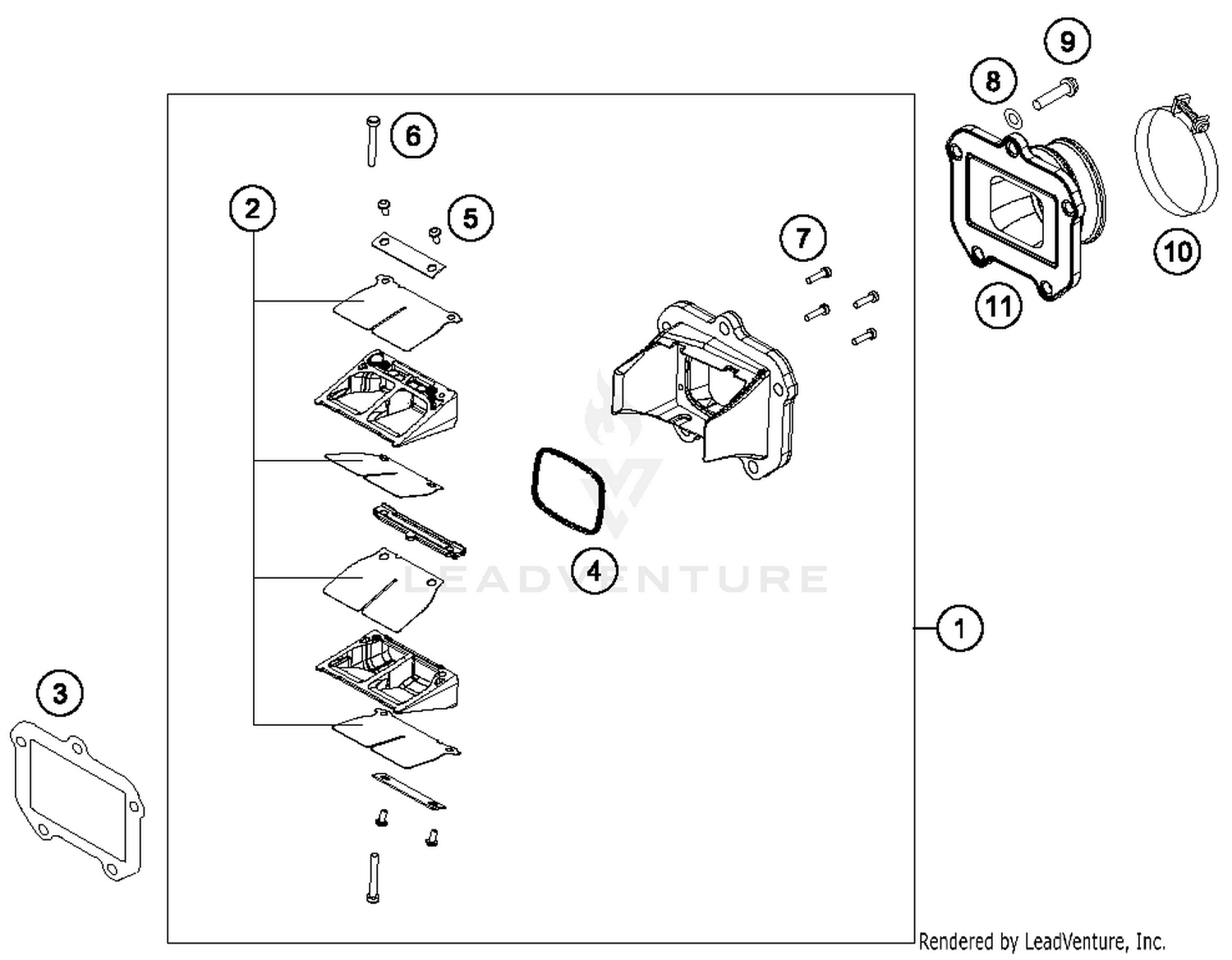 9
8
6
2
5
7
10
11
4
LEADVENTURE
1
3
Rendered by LeadVenture, Inc.