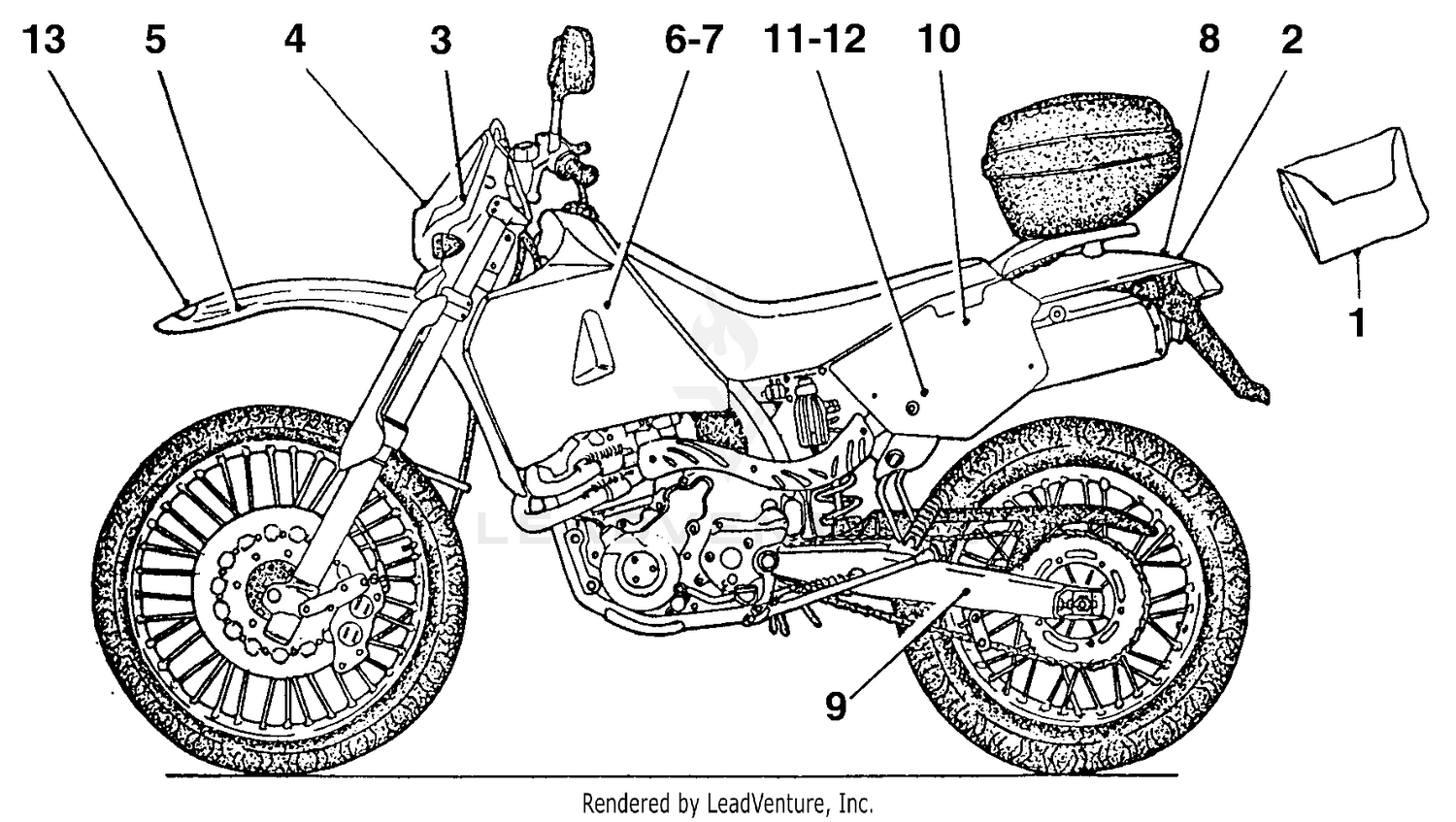 13 5 4 3 6-7 11-12 10 8 2

1

9

Rendered by LeadVenture, Inc.