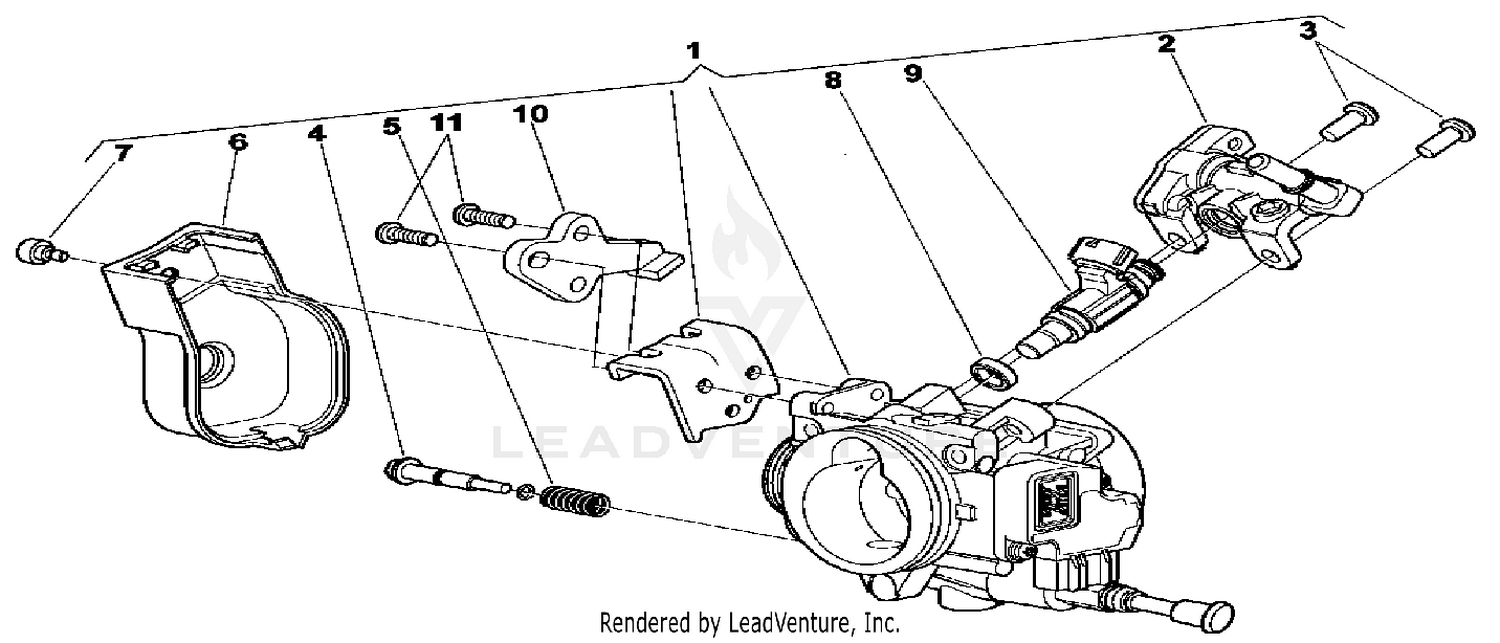 1
2
3
7
6
4
5
11
10
8
9
LEADVENTURE
Rendered by LeadVenture, Inc.