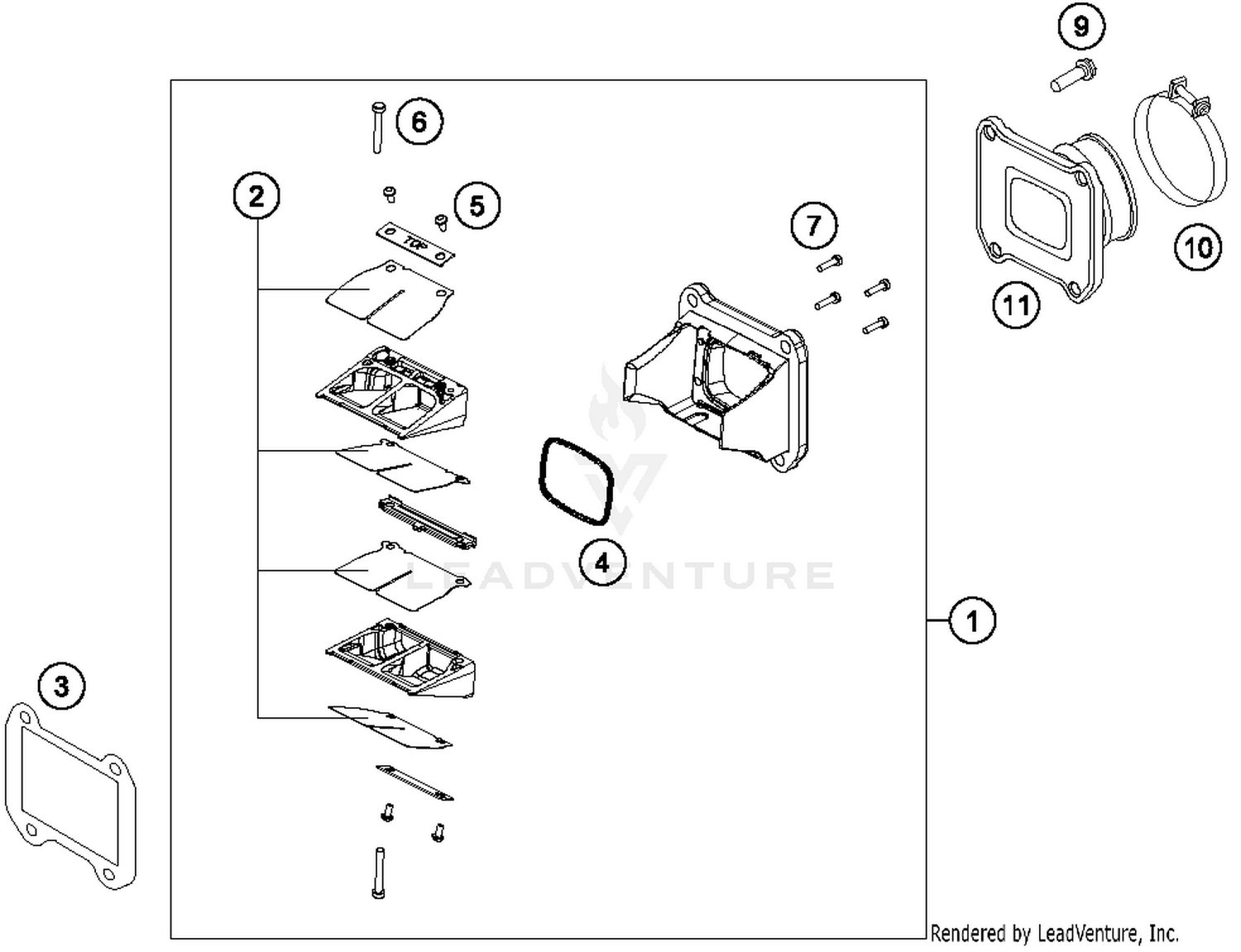 9

6

2

5

TOP

7

10

11

4

LEADVENTURE

1

3

Rendered by LeadVenture, Inc.