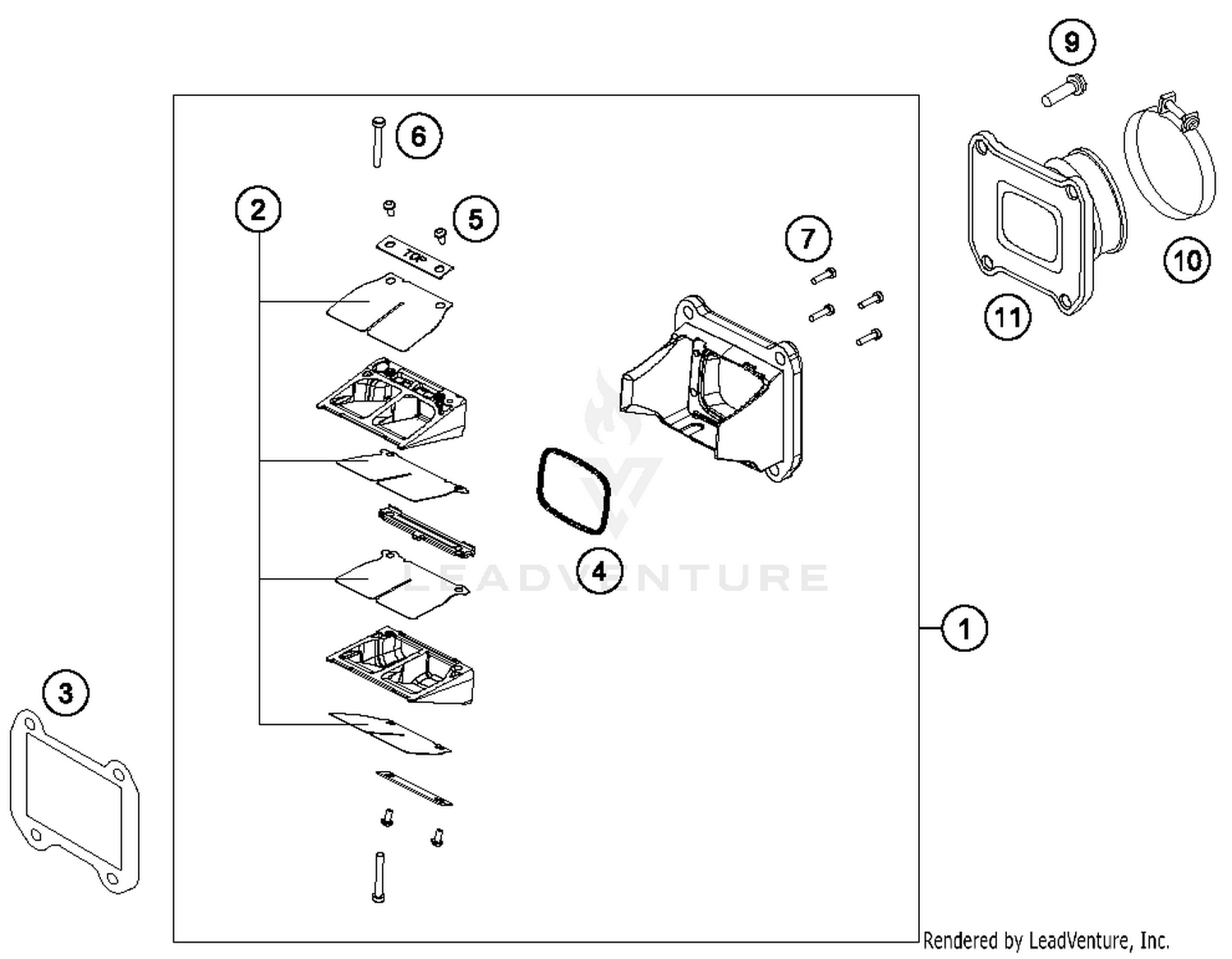 9
6
2
5
TOP
7
10
11
4
LEADVENTURE
1
3
Rendered by LeadVenture, Inc.