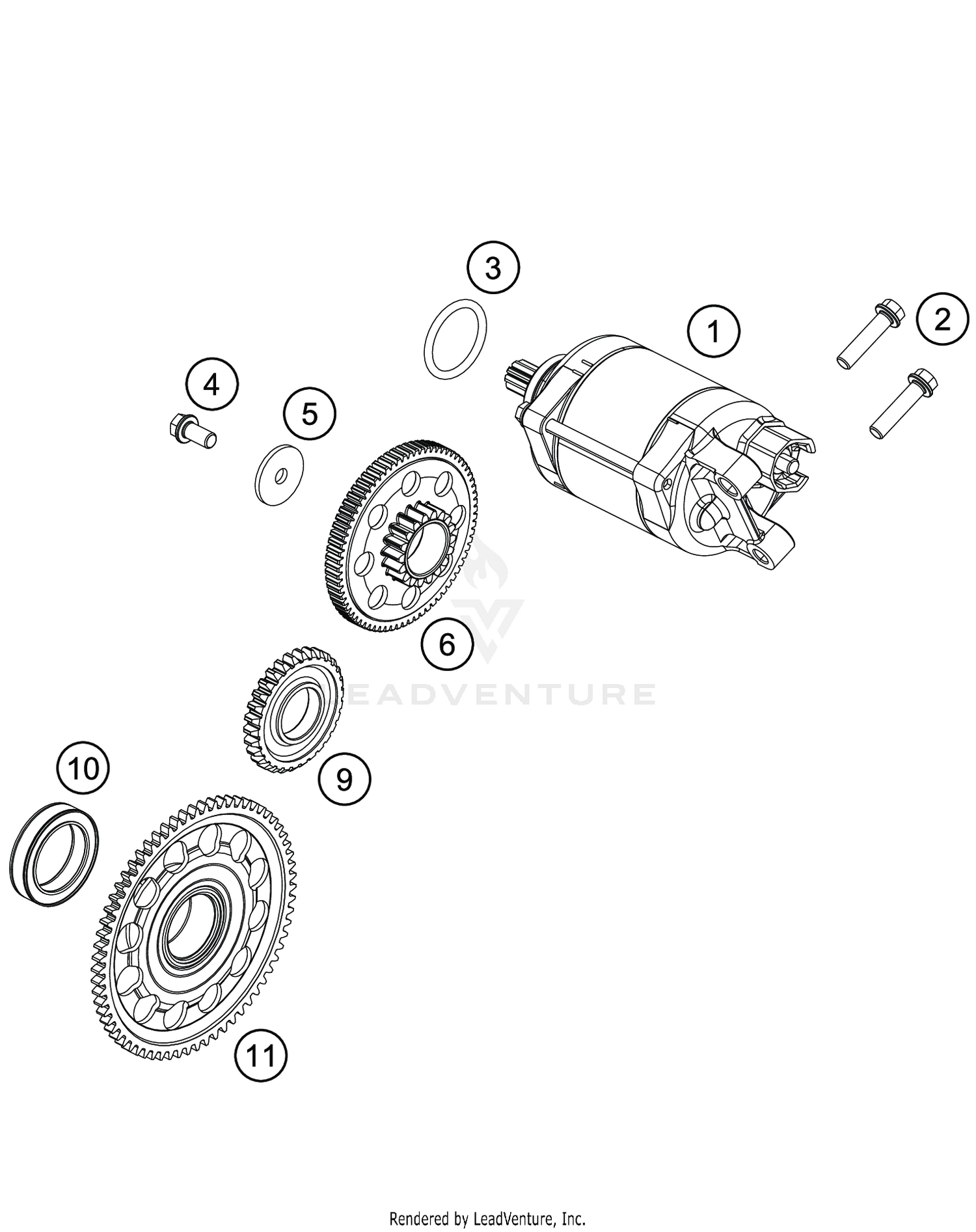 3
1
2
4
5
6
LEADVENTURE
9
10
11
Rendered by LeadVenture, Inc.