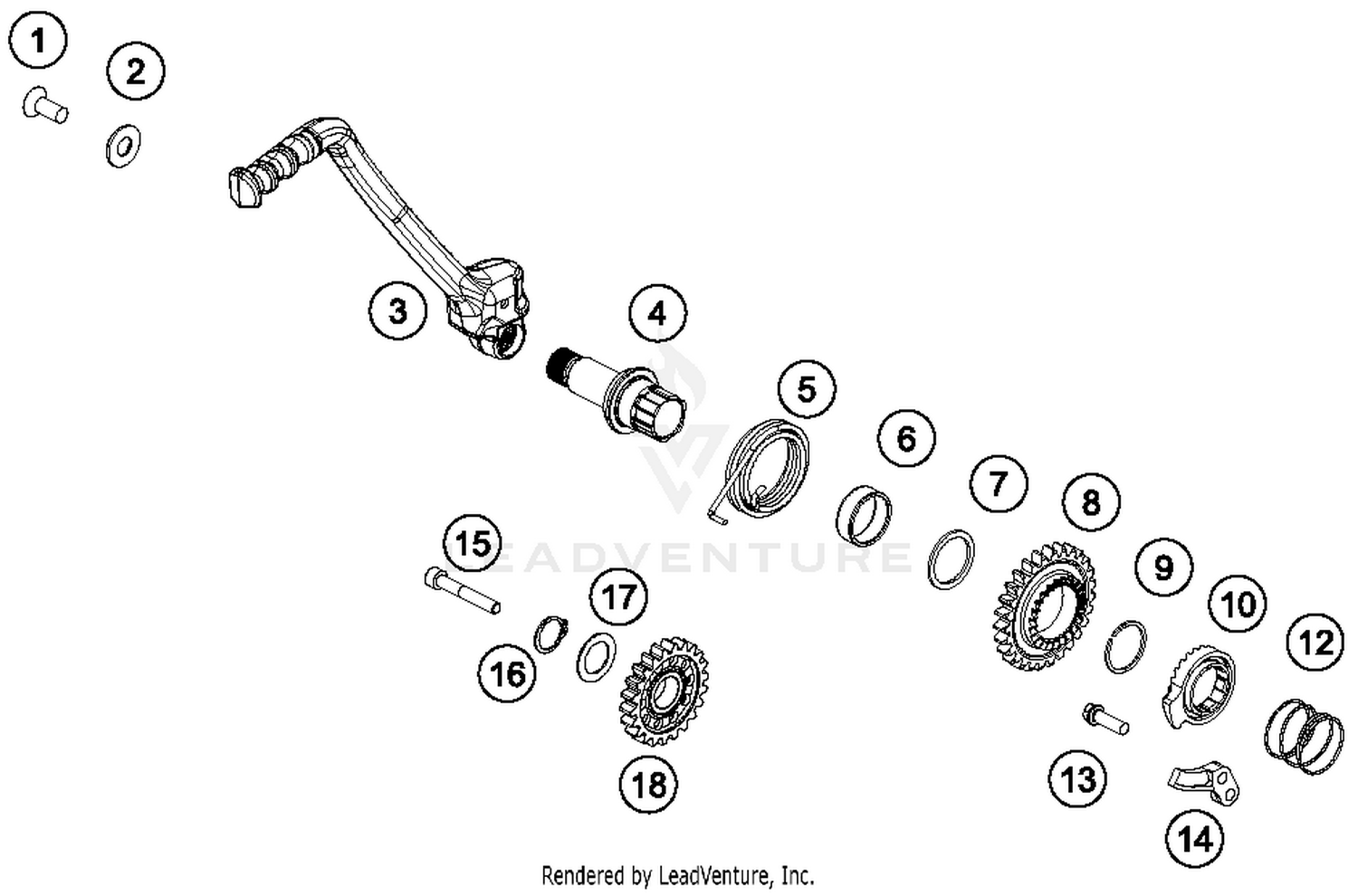 1
2
3
4
5
6
7
8
9
10
12
15
17
16
18
13
14
LEADVENTURE
Rendered by LeadVenture, Inc.