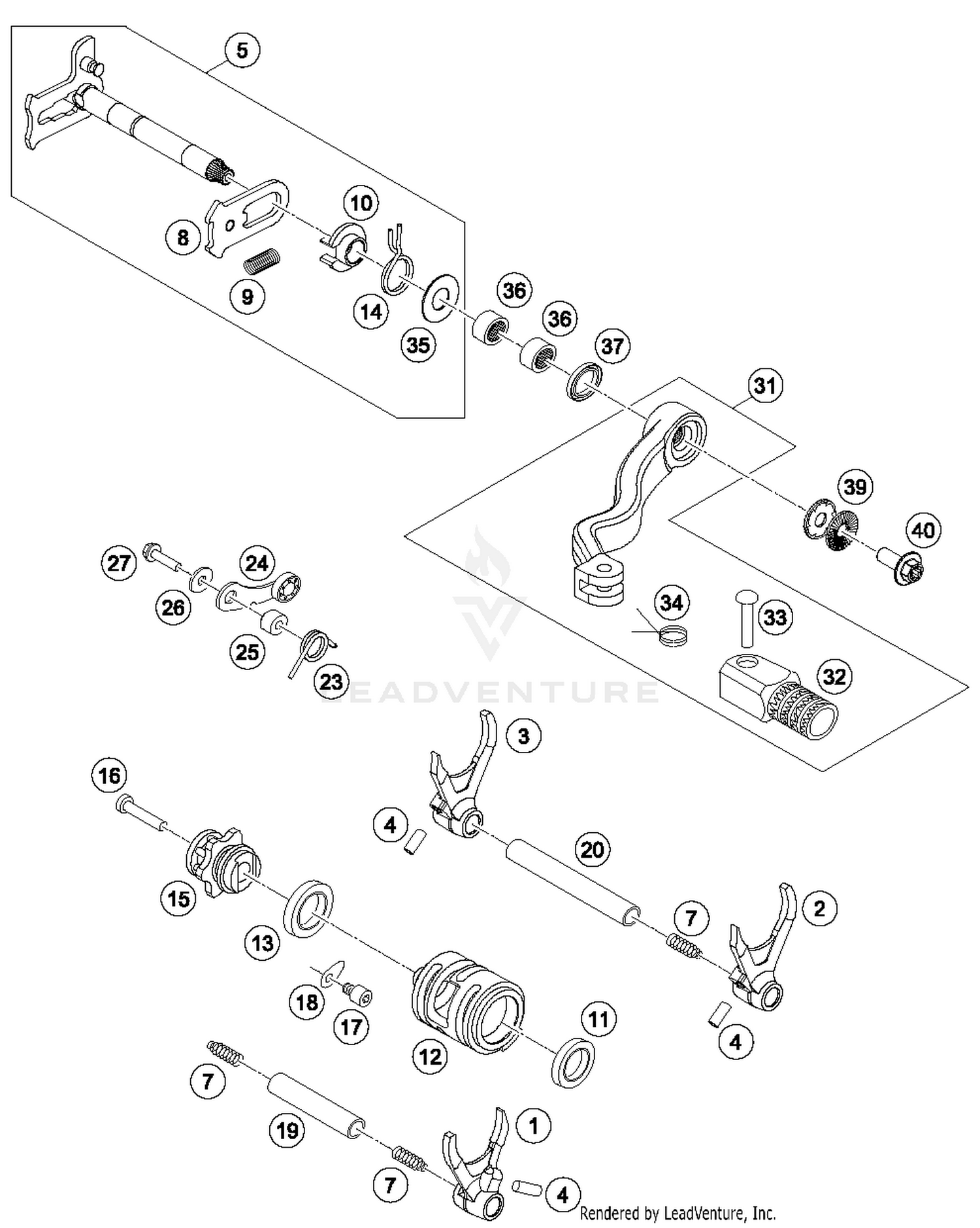 5
10
8
9
14
35
36
36
37
31
39
40
27
24
26
25
23
34
33
32
LEADVENTURE
3
16
4
20
15
13
7
2
18
17
12
11
4
7
19
1
7
4
Rendered by LeadVenture, Inc.