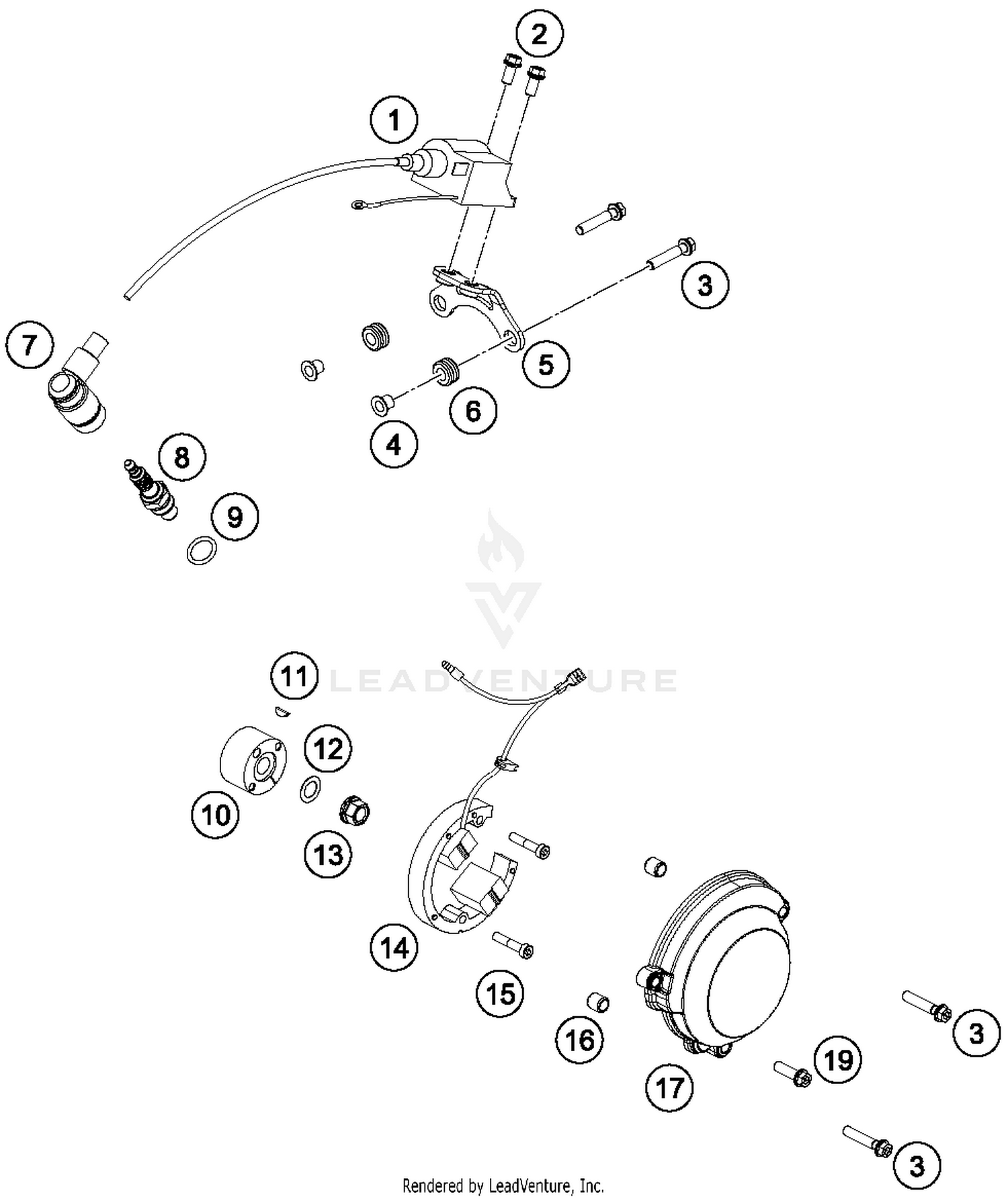 2
1
3
7
5
6
4
8
9
LEADVENTURE
11
12
10
13
14
15
16
17
19
3
3
Rendered by LeadVenture, Inc.