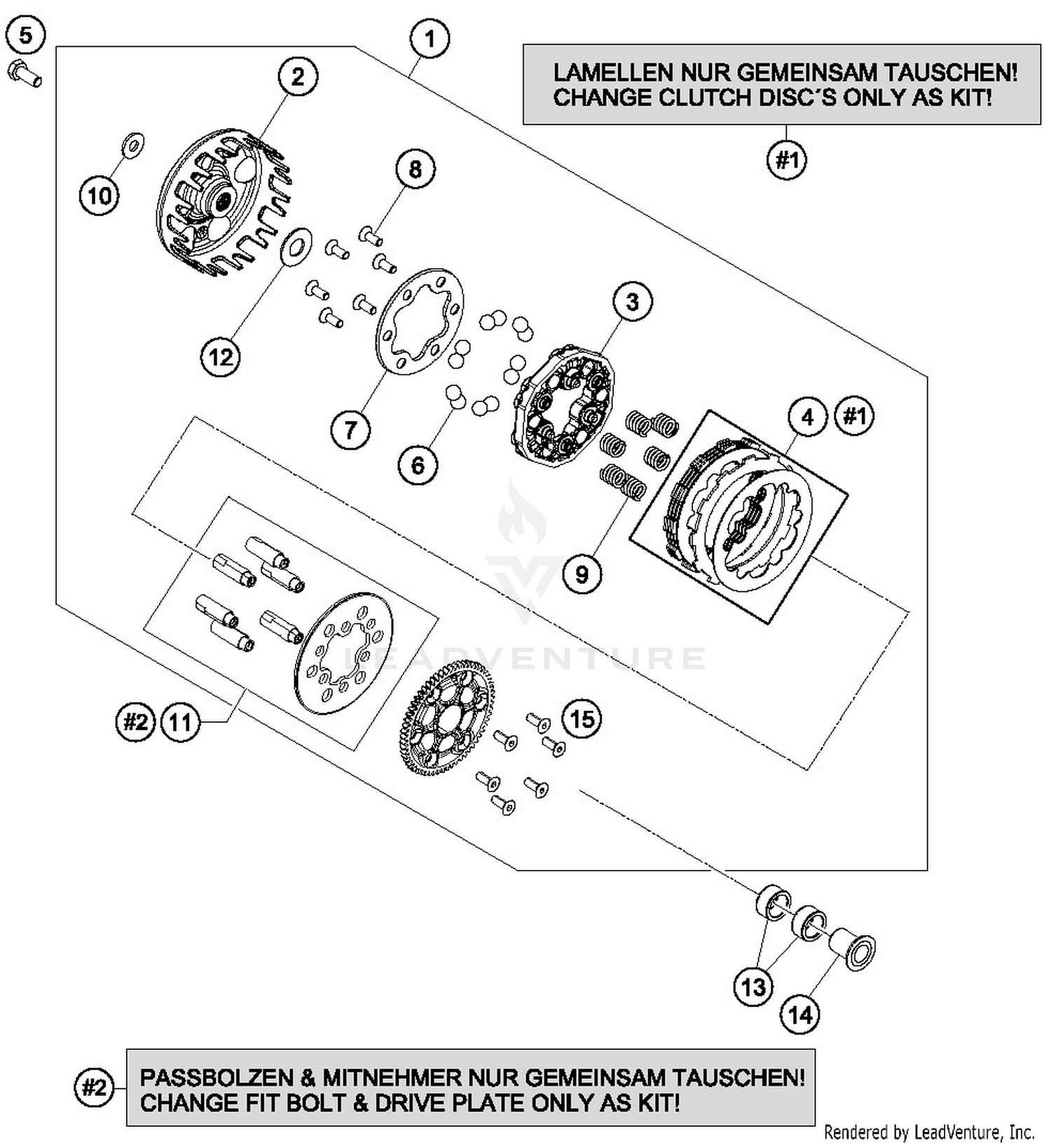 5

1

LAMELLEN NUR GEMEINSAM TAUSCHEN!
CHANGE CLUTCH DISC´S ONLY AS KIT!

#1

2

10

8

12

3

7

6

4 #1

9

LEADVENTURE

#2 11

15

13

14

#2

PASSBOLZEN & MITNEHMER NUR GEMEINSAM TAUSCHEN!
CHANGE FIT BOLT & DRIVE PLATE ONLY AS KIT!

Rendered by LeadVenture, Inc.