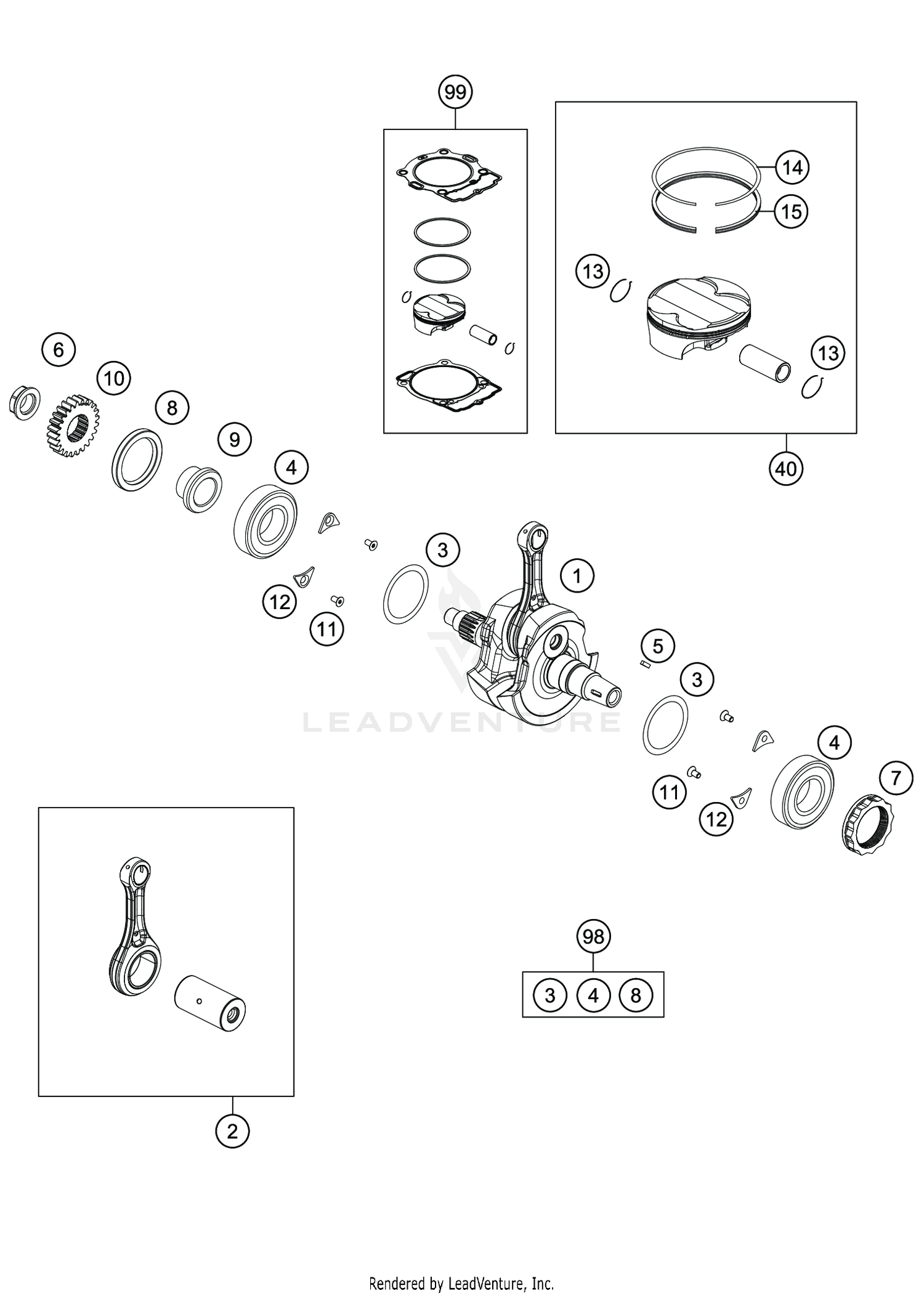 99

14

15

13

13

40

6

10

8

9

4

3

1

12

11

5

3

4

7

11

12

LEADVENTURE

98

3 4 8

2

Rendered by LeadVenture, Inc.