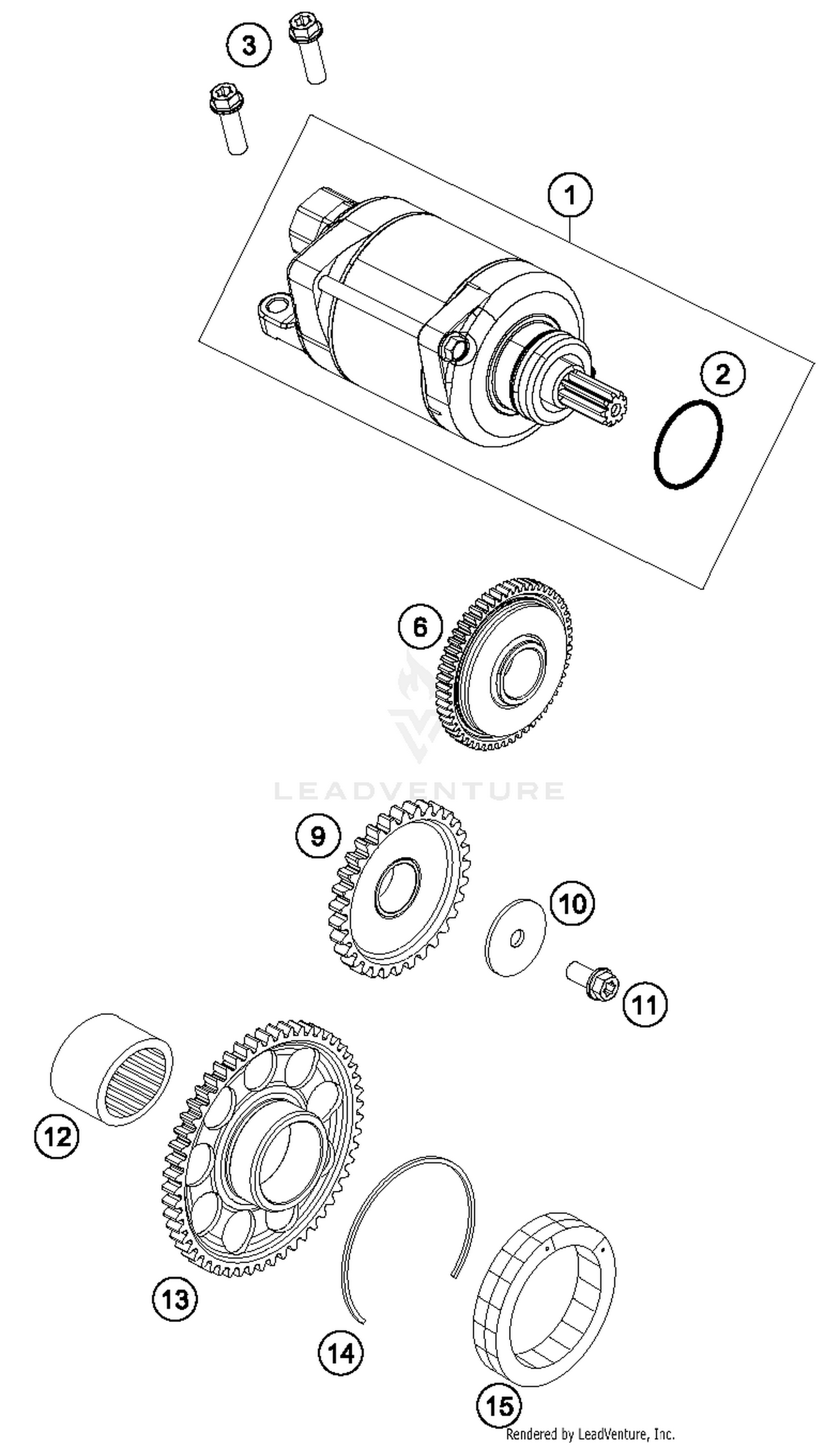 3

1

2

6

LEADVENTURE

9

10

11

12

13

14

15

Rendered by LeadVenture, Inc.