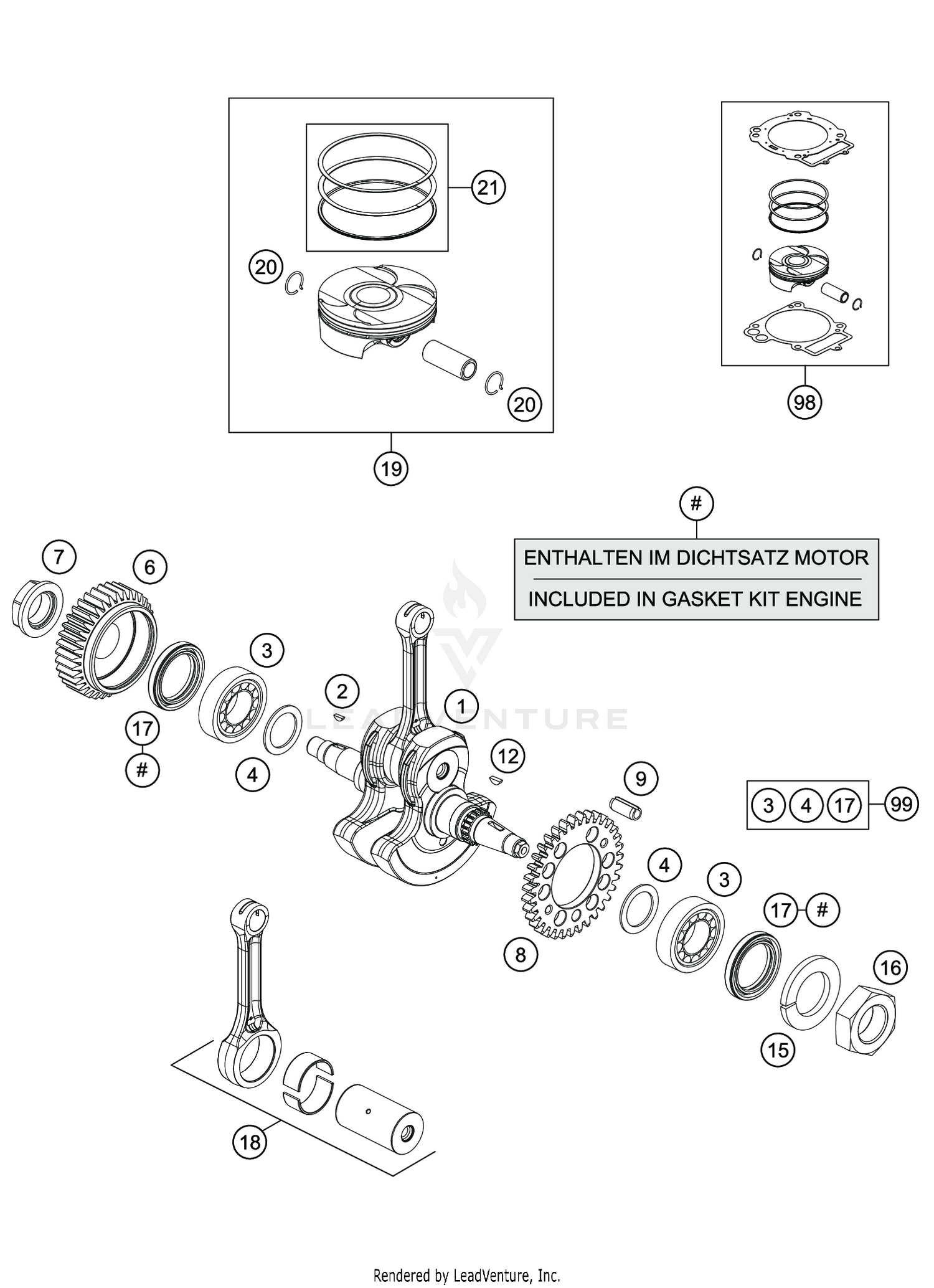 21

20

20

19

98

#

ENTHALTEN IM DICHTSATZ MOTOR

INCLUDED IN GASKET KIT ENGINE

7

6

3

2

1

17

#

4

12

9

3 4 17 99

4

3

17 #

8

16

15

18

LEADVENTURE

Rendered by LeadVenture, Inc.