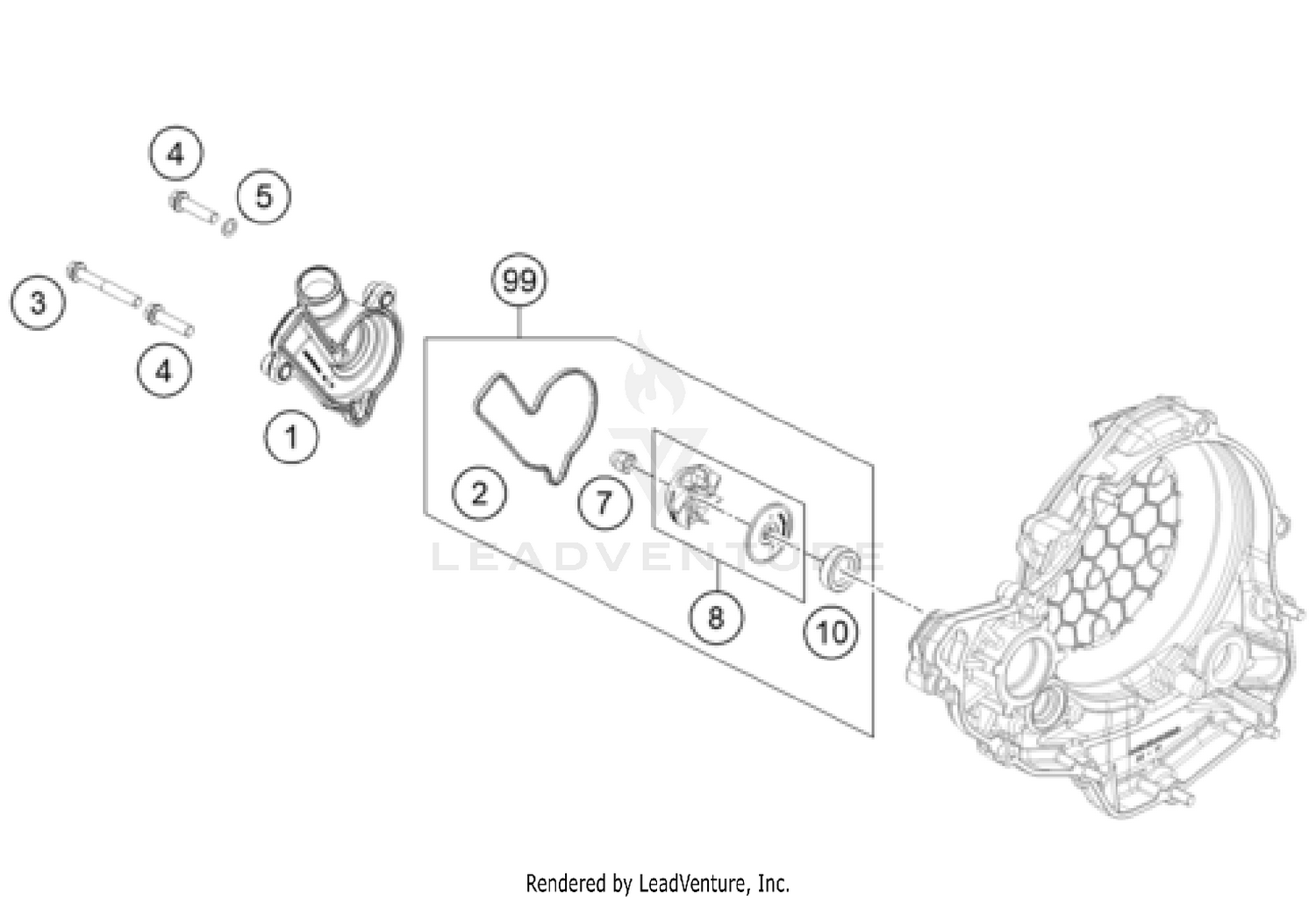 4
5
3
4
1
99
2
7
8
10
LEADVENTURE
Rendered by LeadVenture, Inc.